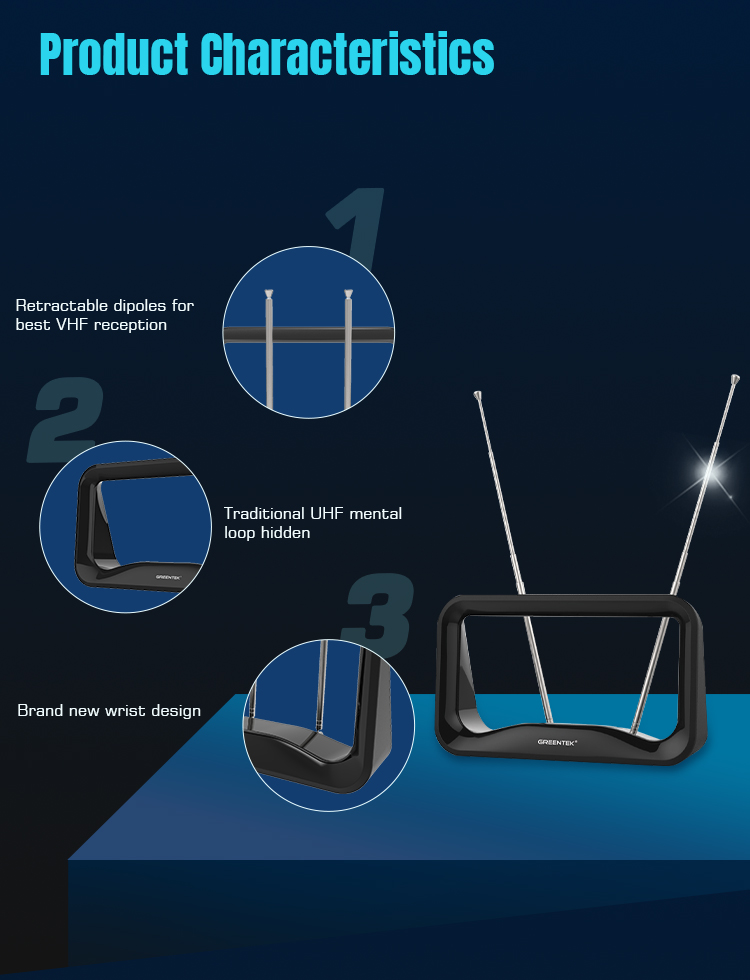 Product Characteristics

1

Retractable dipoles for best VHF reception

2

GREENTEK

Traditional UHF mental loop hidden

3

Brand new wrist design

GREENTEK