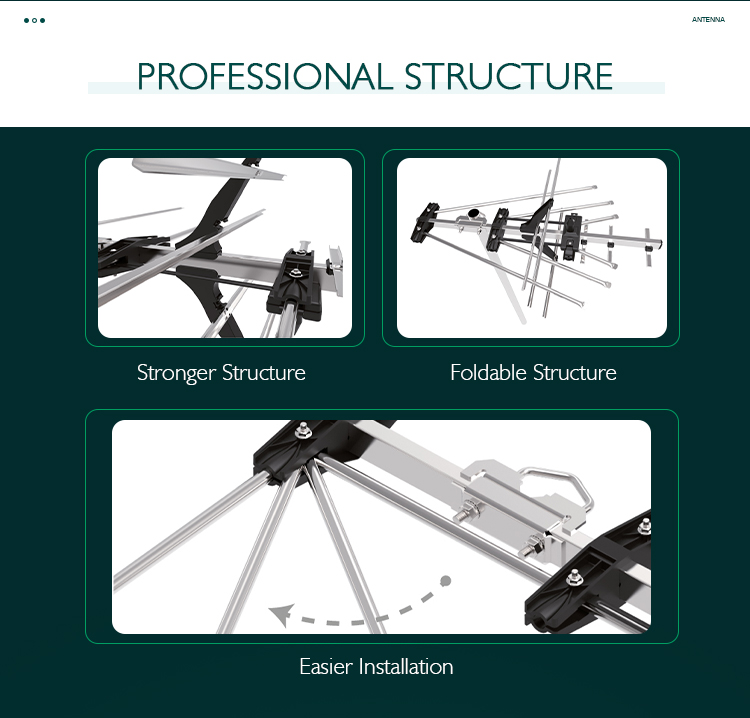 ANTENNA

PROFESSIONAL STRUCTURE

Stronger Structure

Foldable Structure

Easier Installation