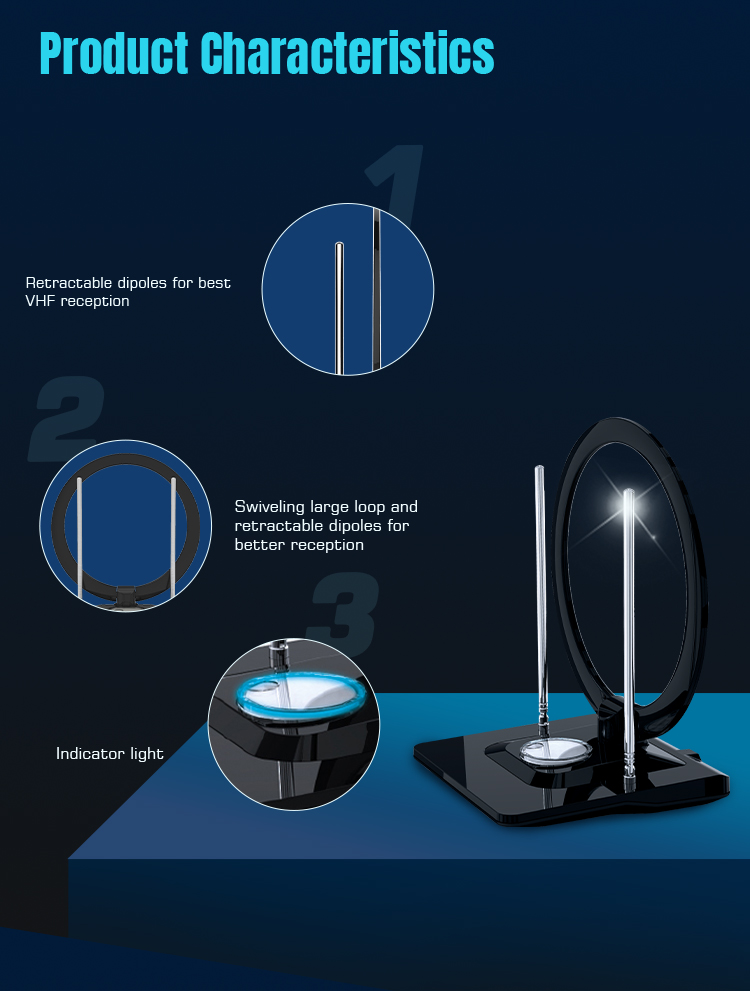 Product Characteristics

1

Retractable dipoles for best VHF reception

2

Swiveling large loop and retractable dipoles for better reception

3

Indicator light