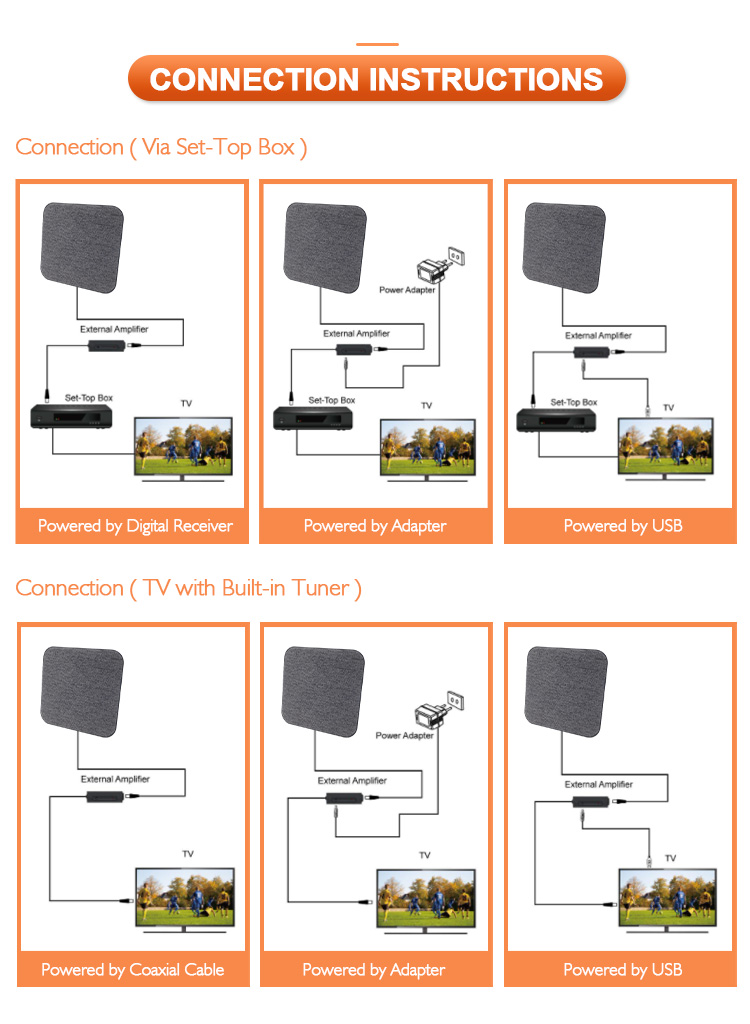 CONNECTION INSTRUCTIONS

Connection ( Via Set-Top Box )

External Amplifier
Set-Top Box
TV
Powered by Digital Receiver

Power Adapter
External Amplifier
Set-Top Box
TV
Powered by Adapter

External Amplifier
Set-Top Box
TV
Powered by USB

Connection ( TV with Built-in Tuner )

External Amplifier
TV
Powered by Coaxial Cable

Power Adapter
External Amplifier
TV
Powered by Adapter

External Amplifier
TV
Powered by USB