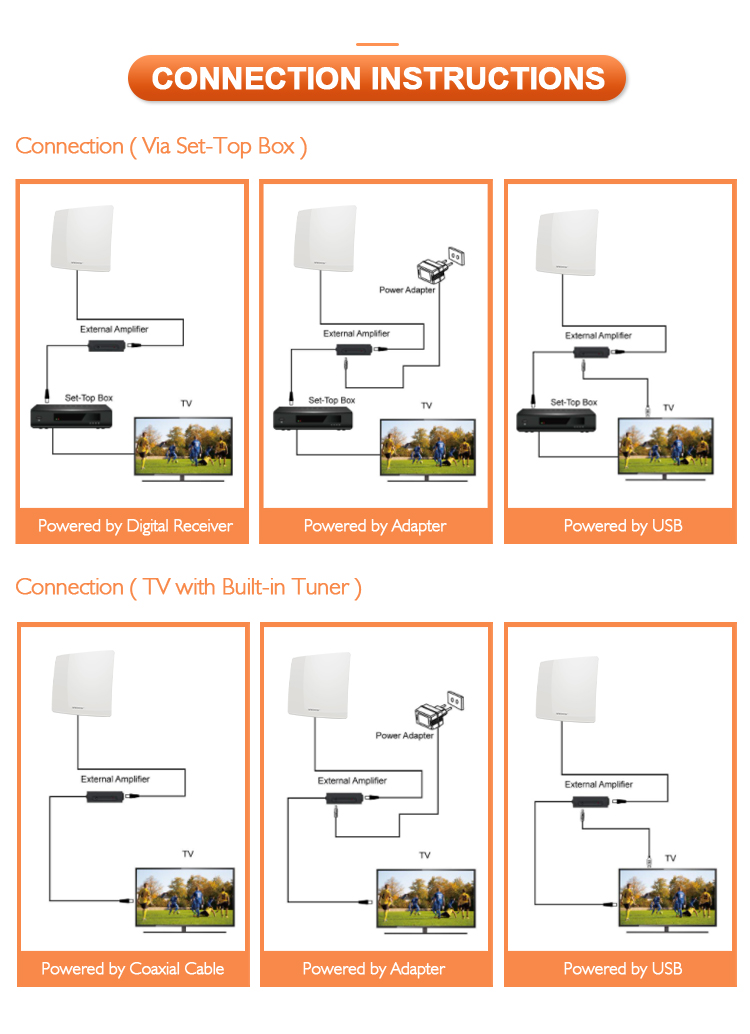 CONNECTION INSTRUCTIONS

Connection ( Via Set-Top Box )

External Amplifier
Set-Top Box
TV
Powered by Digital Receiver

Power Adapter
External Amplifier
Set-Top Box
TV
Powered by Adapter

External Amplifier
Set-Top Box
TV
Powered by USB

Connection ( TV with Built-in Tuner )

External Amplifier
TV
Powered by Coaxial Cable

Power Adapter
External Amplifier
TV
Powered by Adapter

External Amplifier
TV
Powered by USB