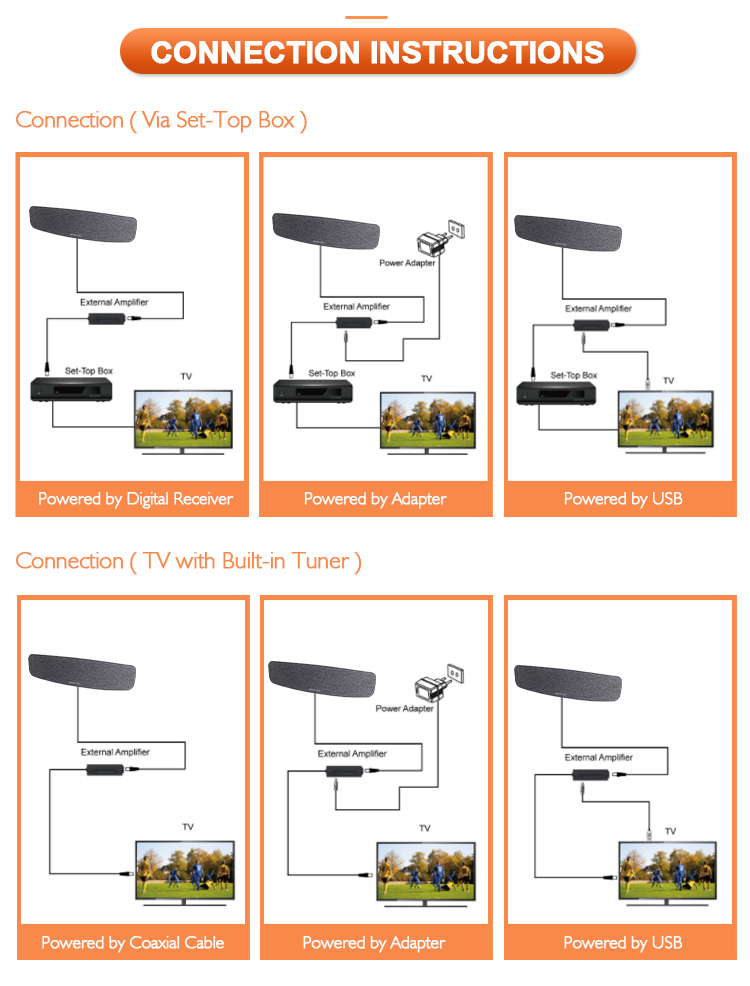 CONNECTION INSTRUCTIONS

Connection ( Via Set-Top Box )

External Amplifier
Set-Top Box
TV
Powered by Digital Receiver

Power Adapter
External Amplifier
Set-Top Box
TV
Powered by Adapter

External Amplifier
Set-Top Box
TV
Powered by USB

Connection ( TV with Built-in Tuner )

External Amplifier
TV
Powered by Coaxial Cable

Power Adapter
External Amplifier
TV
Powered by Adapter

External Amplifier
TV
Powered by USB