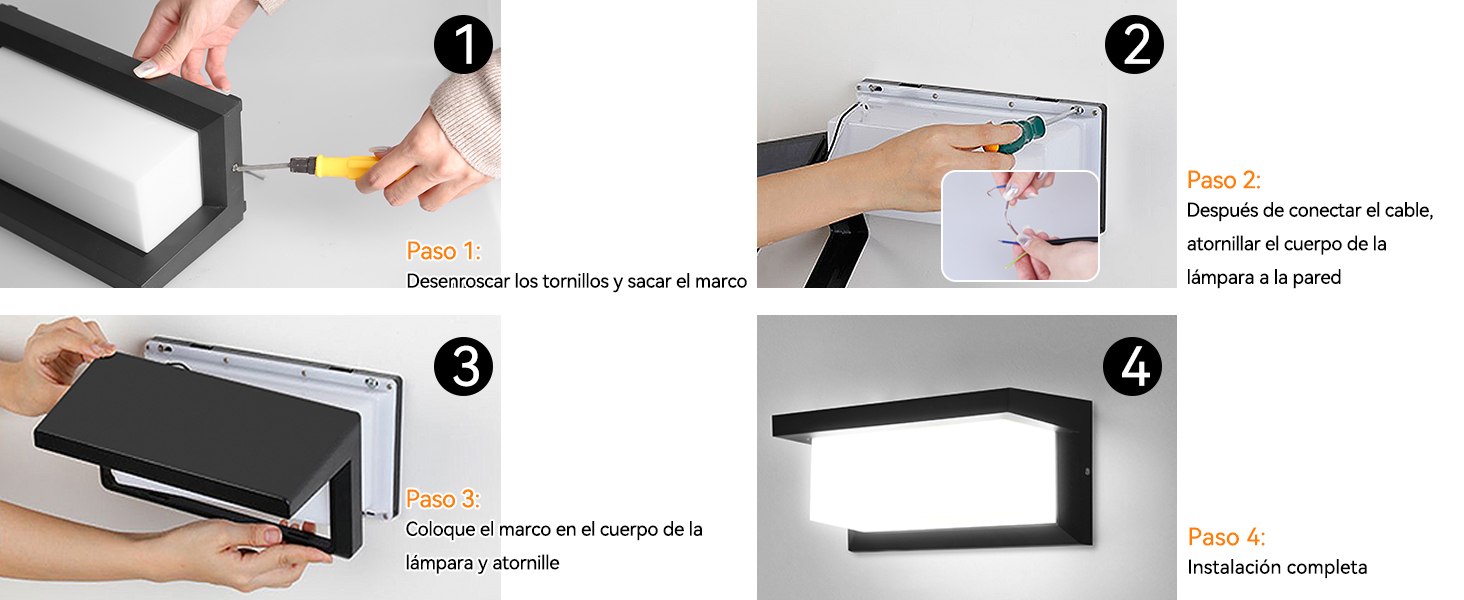 1

Paso 1:
Desenroscar los tornillos y sacar el marco

2

Paso 2:
Después de conectar el cable, atornillar el cuerpo de la lámpara a la pared

3

Paso 3:
Coloque el marco en el cuerpo de la lámpara y atornille

4

Paso 4:
Instalación completa