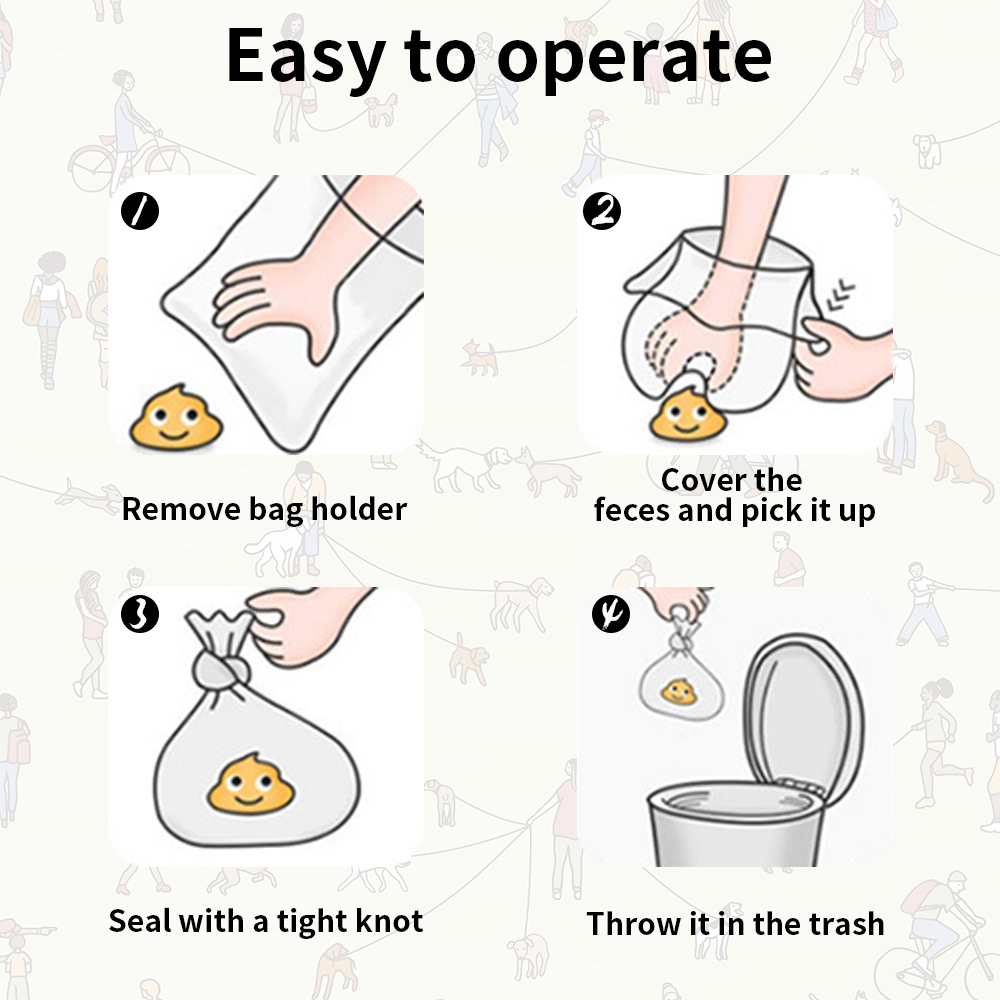 Easy to operate

1

Remove bag holder

2

Cover the feces and pick it up

3

Seal with a tight knot

4

Throw it in the trash