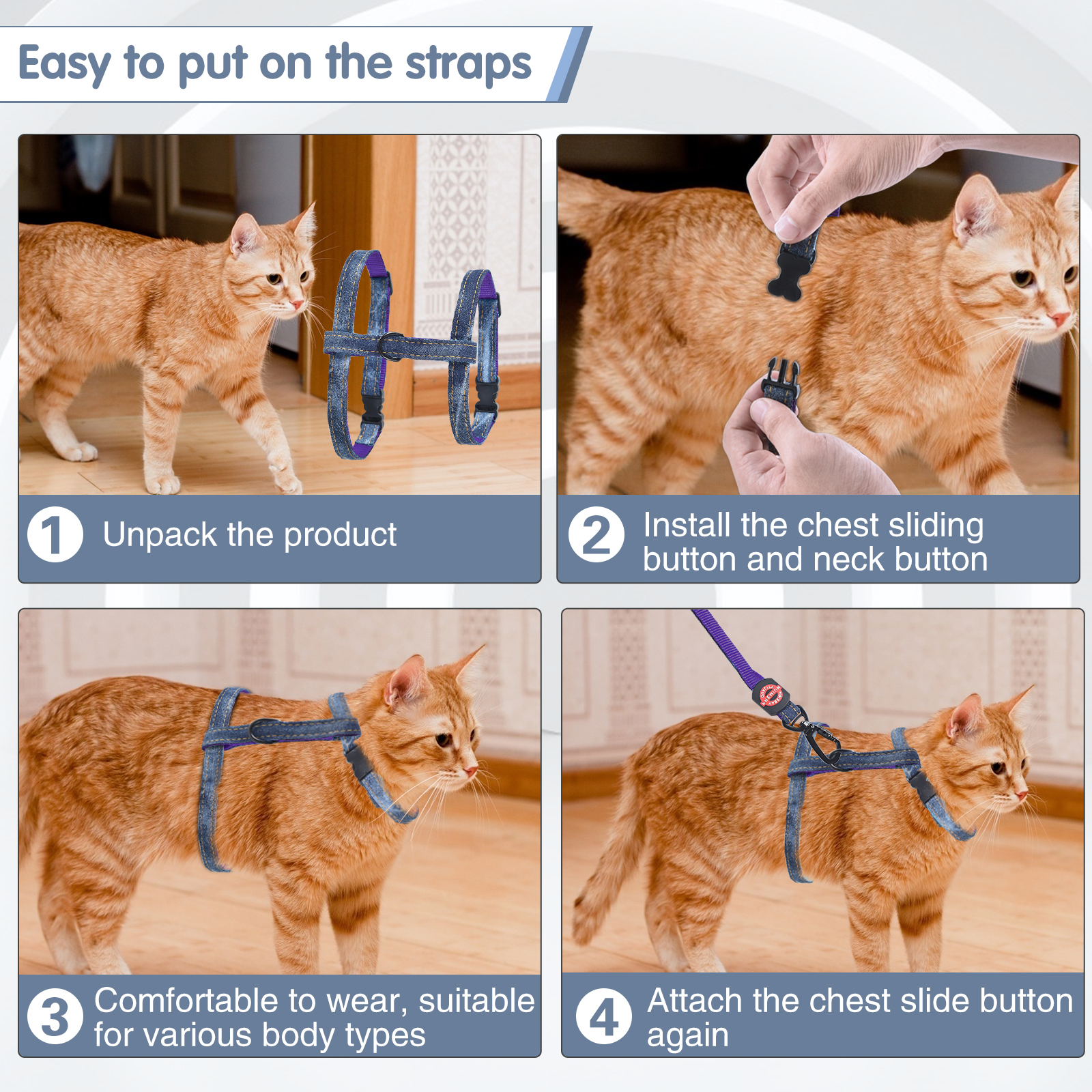 Easy to put on the straps

1 Unpack the product

2 Install the chest sliding button and neck button

3 Comfortable to wear, suitable for various body types

4 Attach the chest slide button again