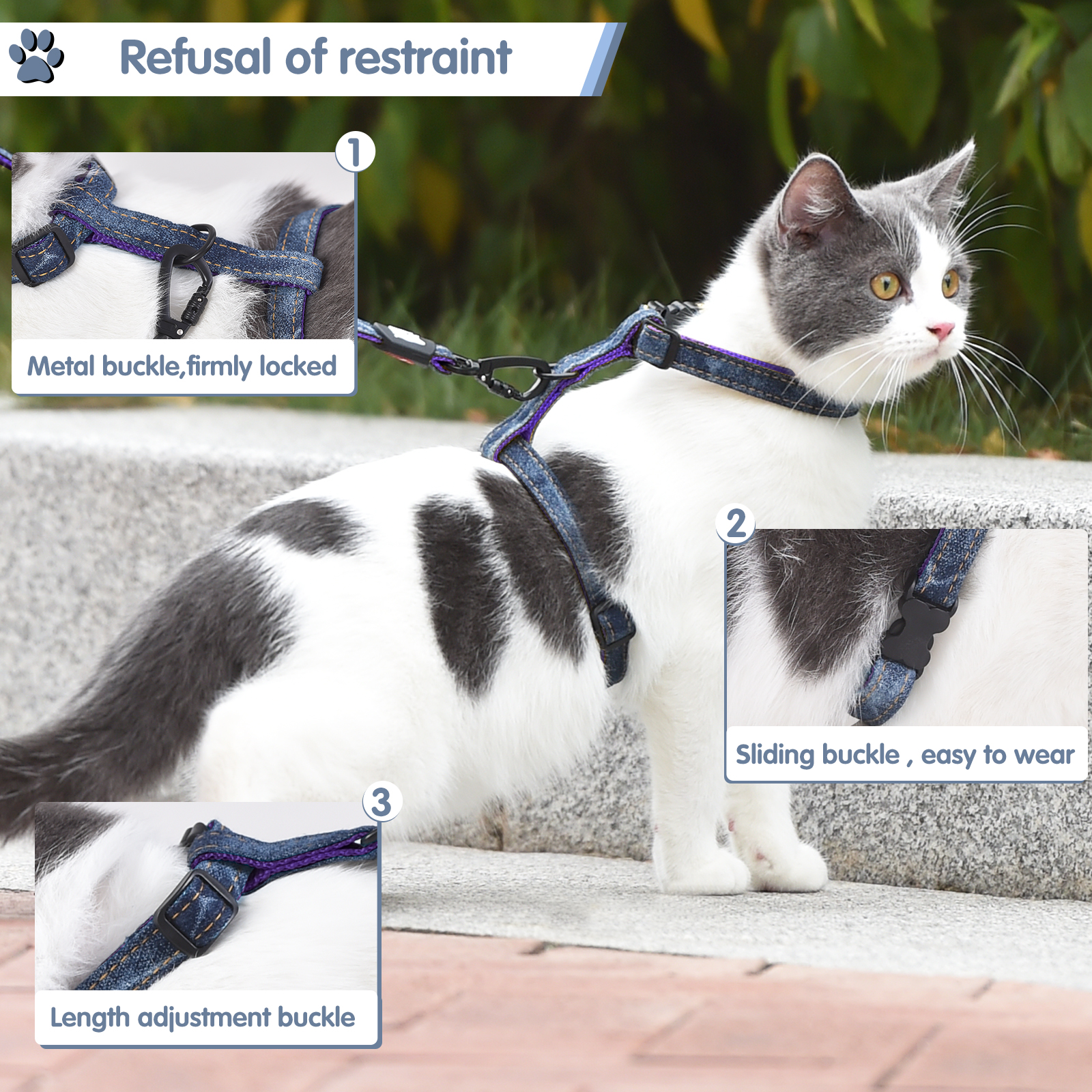 Refusal of restraint

1

Metal buckle,firmly locked

2

Sliding buckle , easy to wear

3

Length adjustment buckle