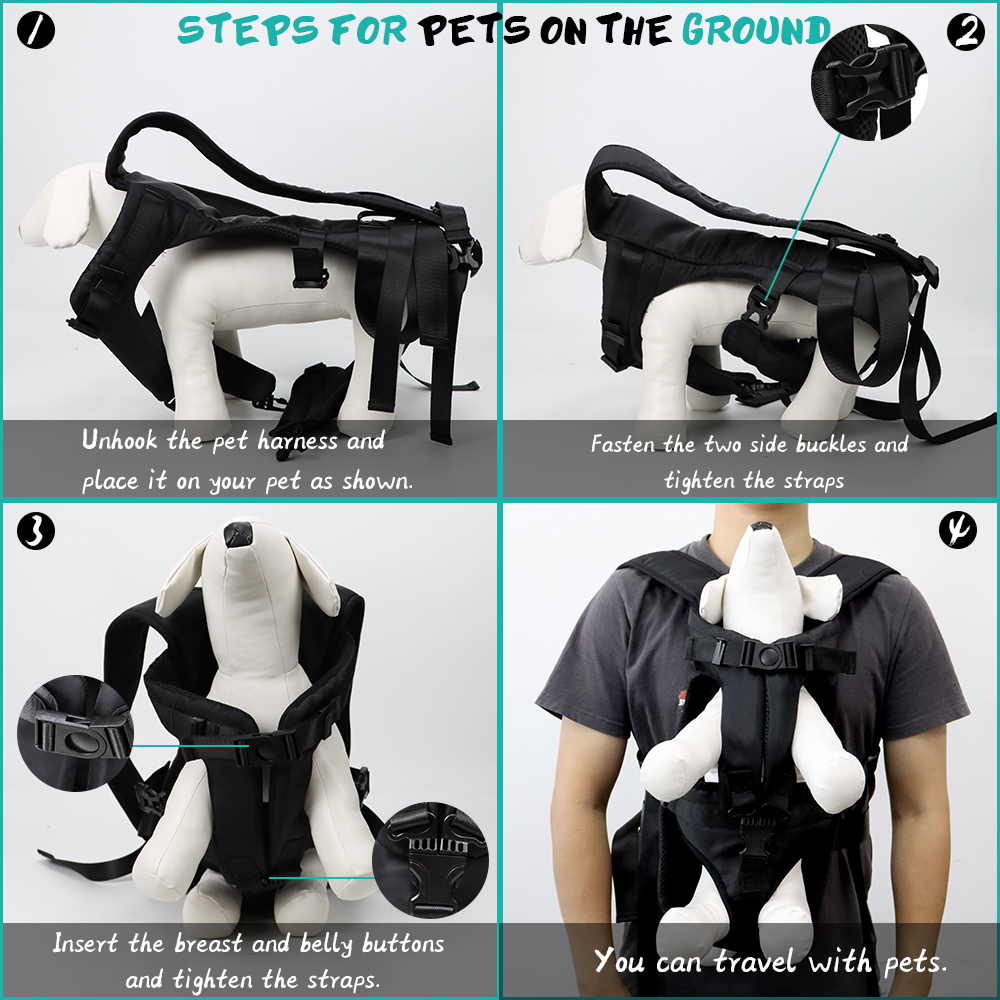 STEPS FOR PETS ON THE GROUND

1

Unhook the pet harness and place it on your pet as shown.

2

Fasten the two side buckles and tighten the straps

3

Insert the breast and belly buttons and tighten the straps.

4

You can travel with pets.