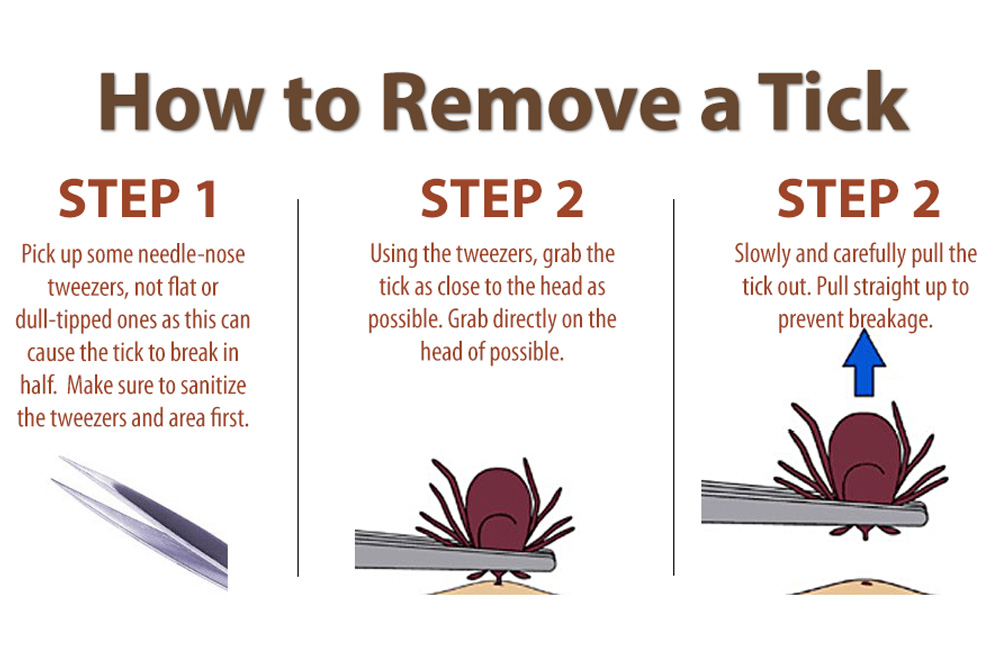 How to Remove a Tick

STEP 1

Pick up some needle-nose tweezers, not flat or dull-tipped ones as this can cause the tick to break in half. Make sure to sanitize the tweezers and area first.

STEP 2

Using the tweezers, grab the tick as close to the head as possible. Grab directly on the head of possible.

STEP 2

Slowly and carefully pull the tick out. Pull straight up to prevent breakage.