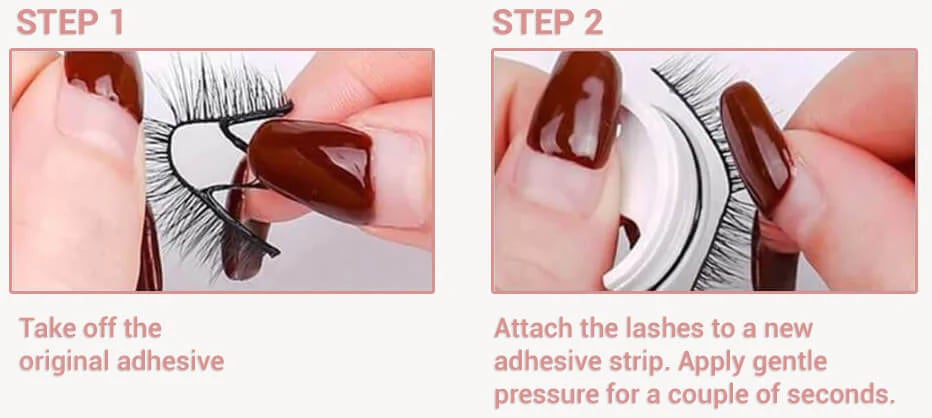 STEP 1

Take off the original adhesive

STEP 2

Attach the lashes to a new adhesive strip. Apply gentle pressure for a couple of seconds.