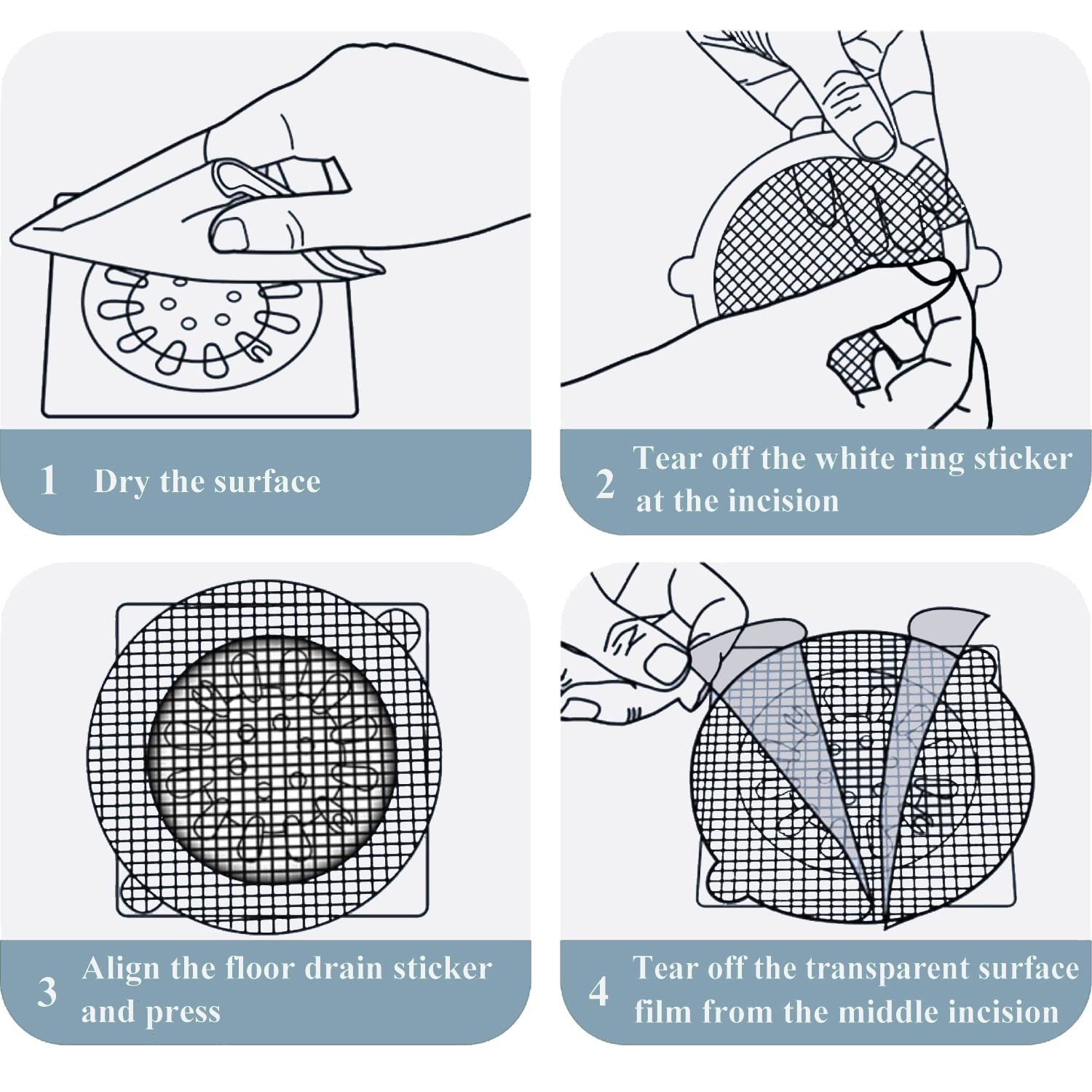 1 Dry the surface

2 Tear off the white ring sticker at the incision

3 Align the floor drain sticker and press

4 Tear off the transparent surface film from the middle incision