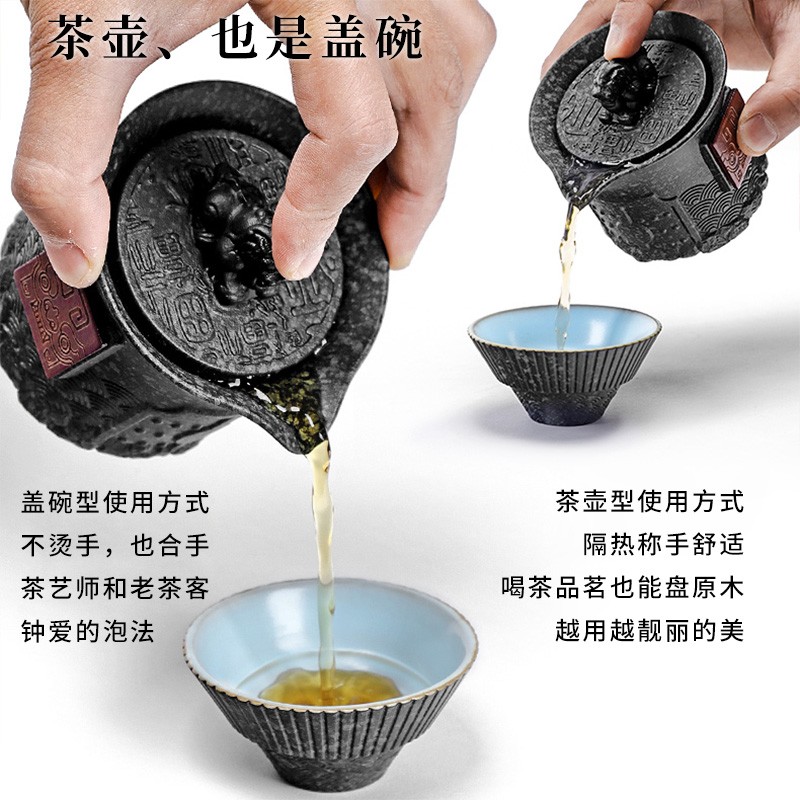 茶壶、也是盖碗

盖碗型使用方式
不烫手，也合手
茶艺师和老茶客
钟爱的泡法

茶壶型使用方式
隔热称手舒适
喝茶品茗也能盘原木
越用越靓丽的美