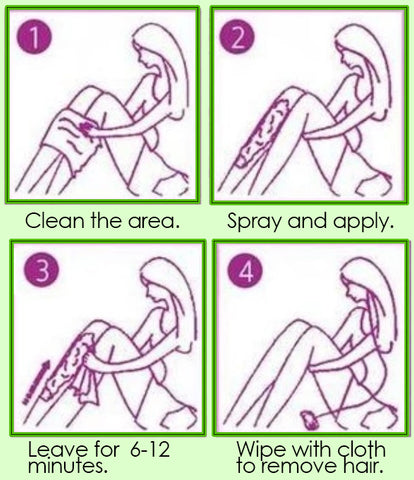 1

Clean the area.

2

Spray and apply.

3

Leave for 6-12 minutes.

4

Wipe with cloth to remove hair.