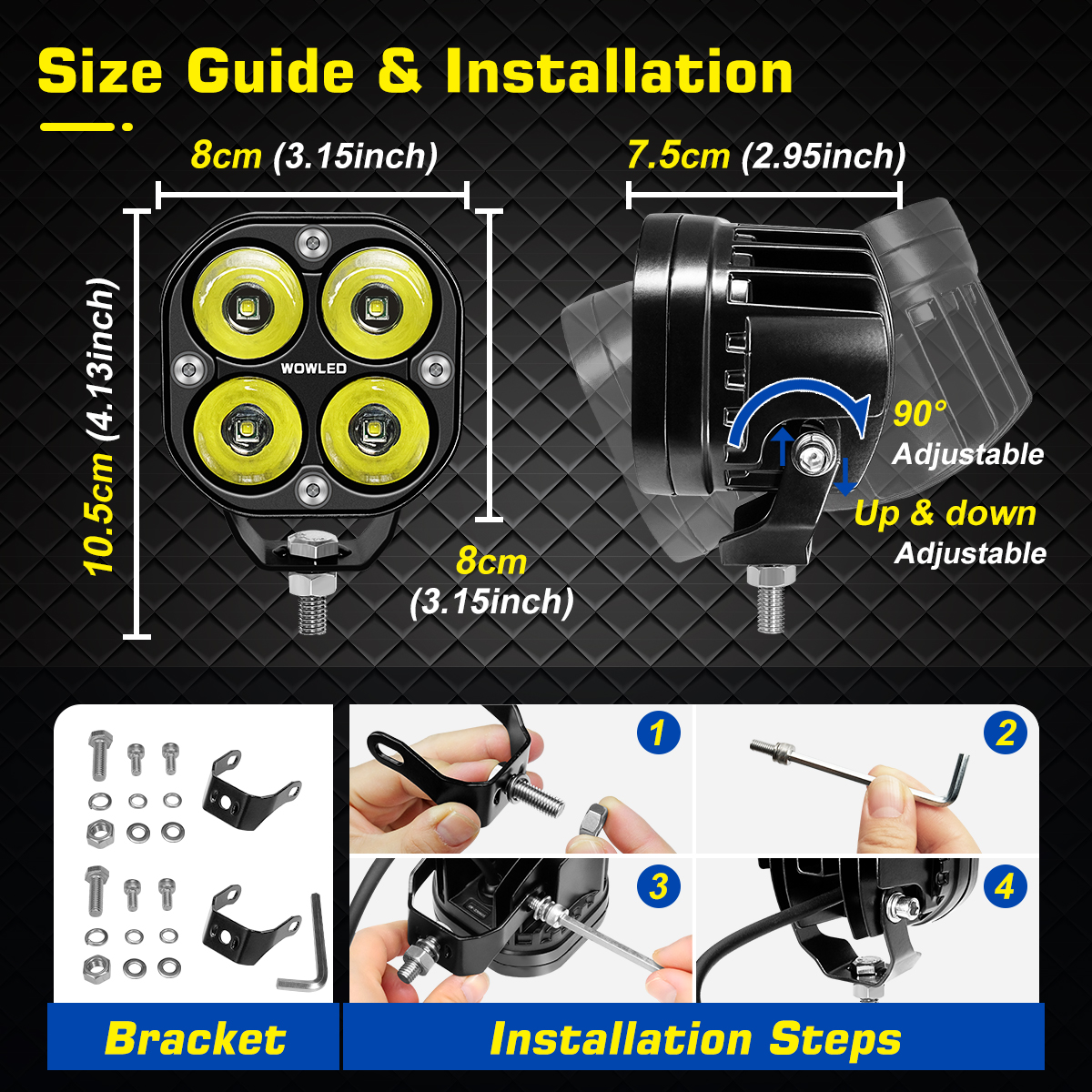 Size Guide & Installation

8cm (3.15inch)

7.5cm (2.95inch)

10.5cm (4.13inch)

WOWLED

8cm (3.15inch)

90° Adjustable

Up & down Adjustable

1

2

3

4

Bracket

Installation Steps