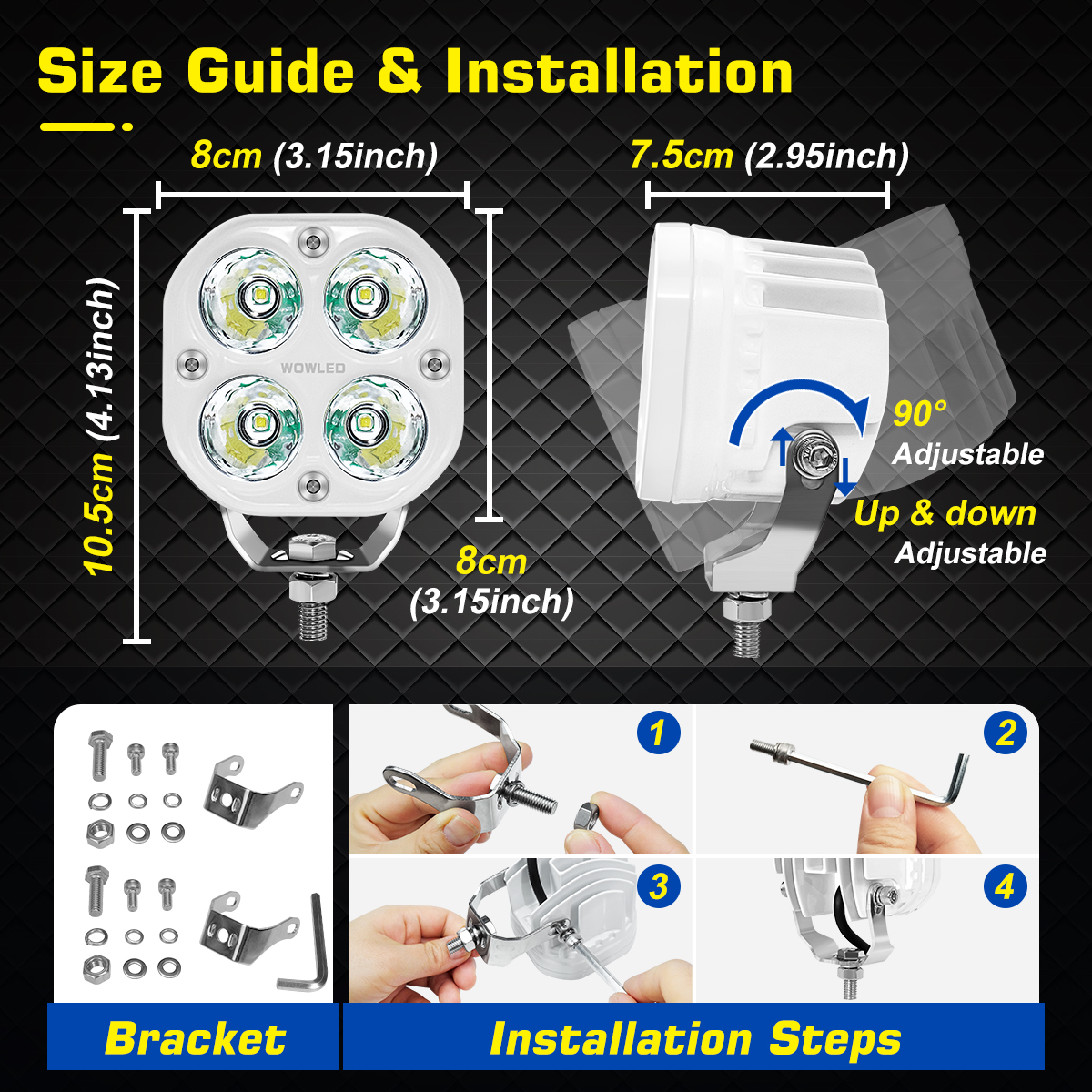 Size Guide & Installation

8cm (3.15inch)

7.5cm (2.95inch)

10.5cm (4.13inch)

WOWLED

8cm (3.15inch)

90° Adjustable

Up & down Adjustable

1

2

3

4

Bracket

Installation Steps