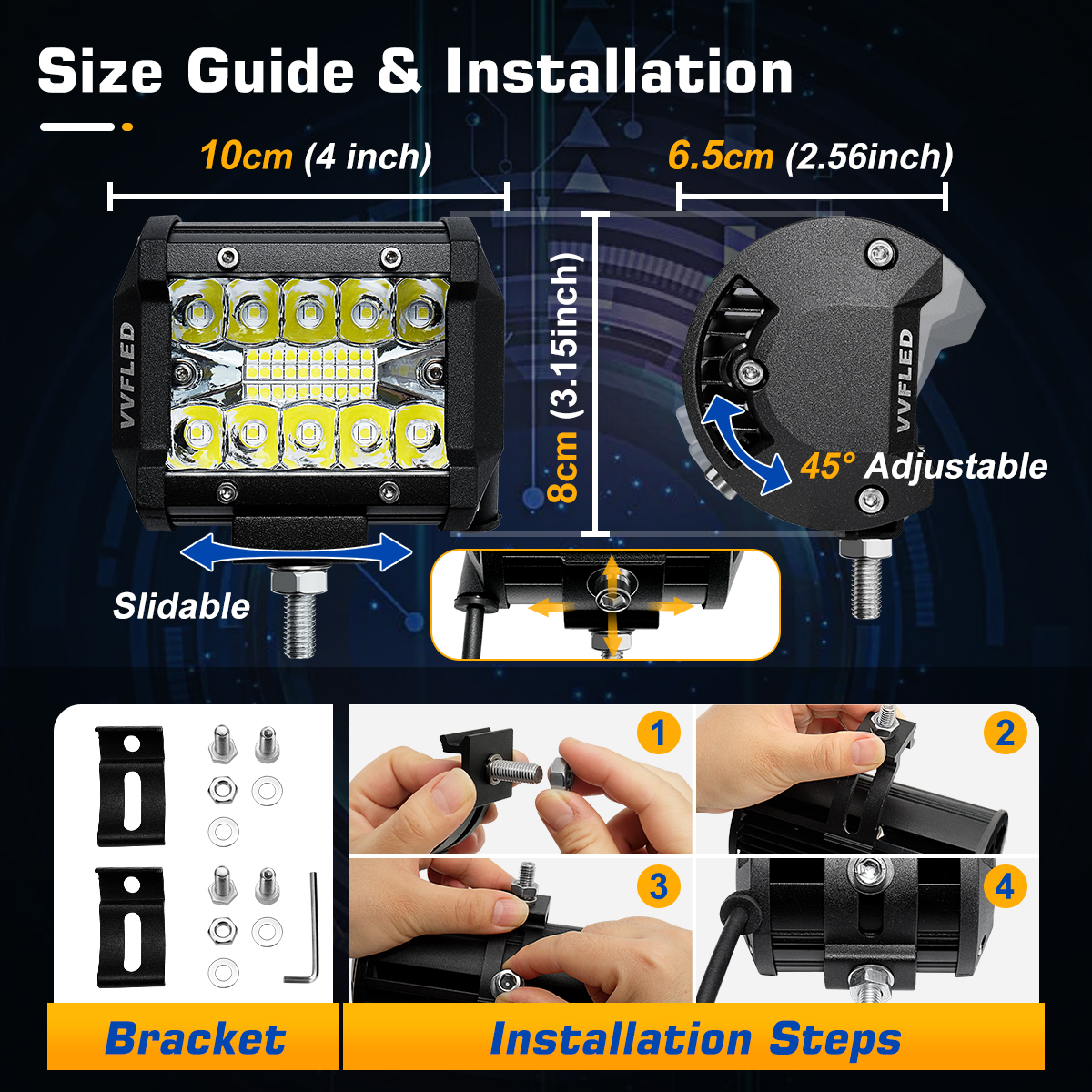 Size Guide & Installation

10cm (4 inch)

6.5cm (2.56inch)

VVFLED

8cm (3.15inch)

VVFLED

45° Adjustable

Slidable

1

2

3

4

Bracket

Installation Steps