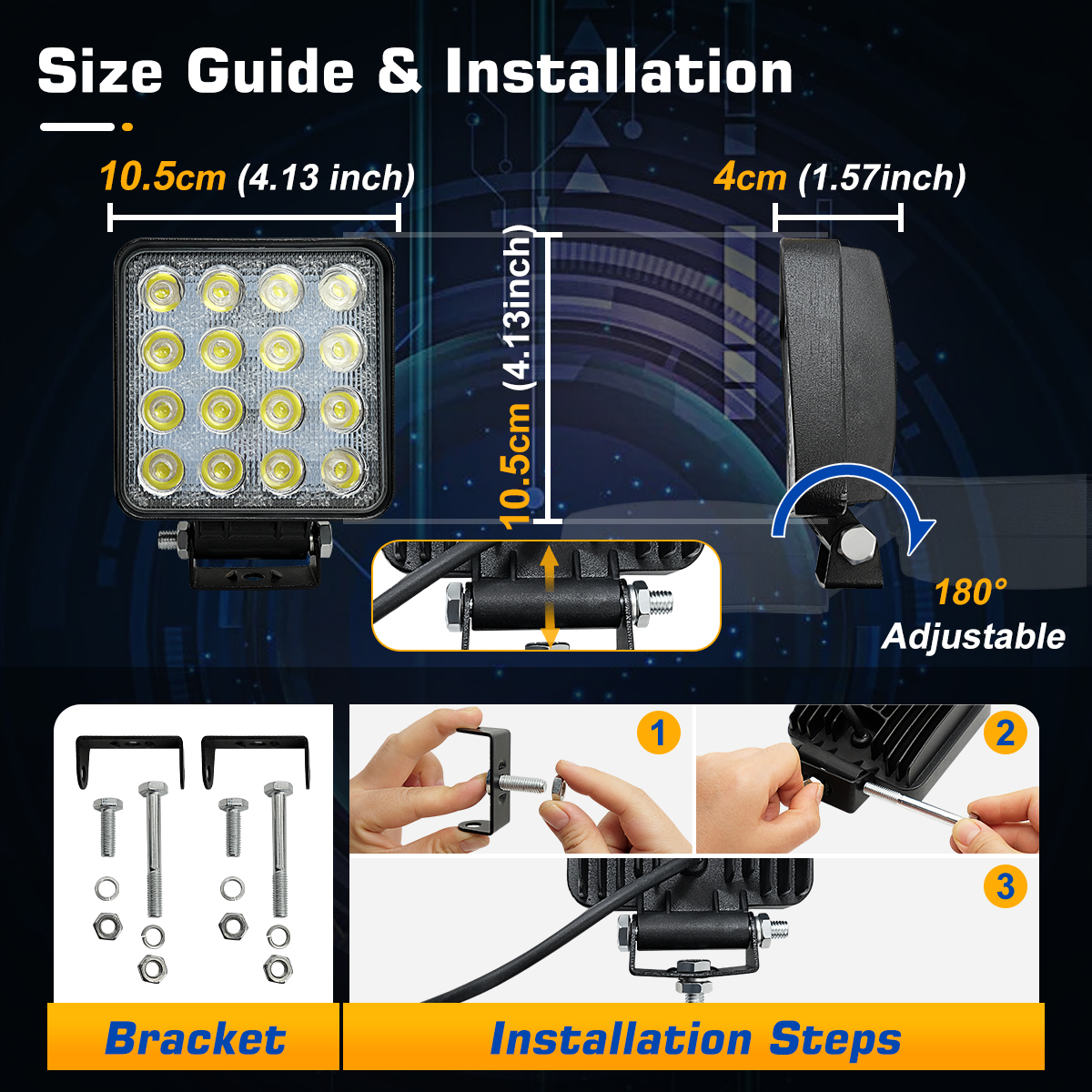 Size Guide & Installation

10.5cm (4.13 inch)

10.5cm (4.13inch)

4cm (1.57inch)

180°
Adjustable

1

2

3

Bracket

Installation Steps