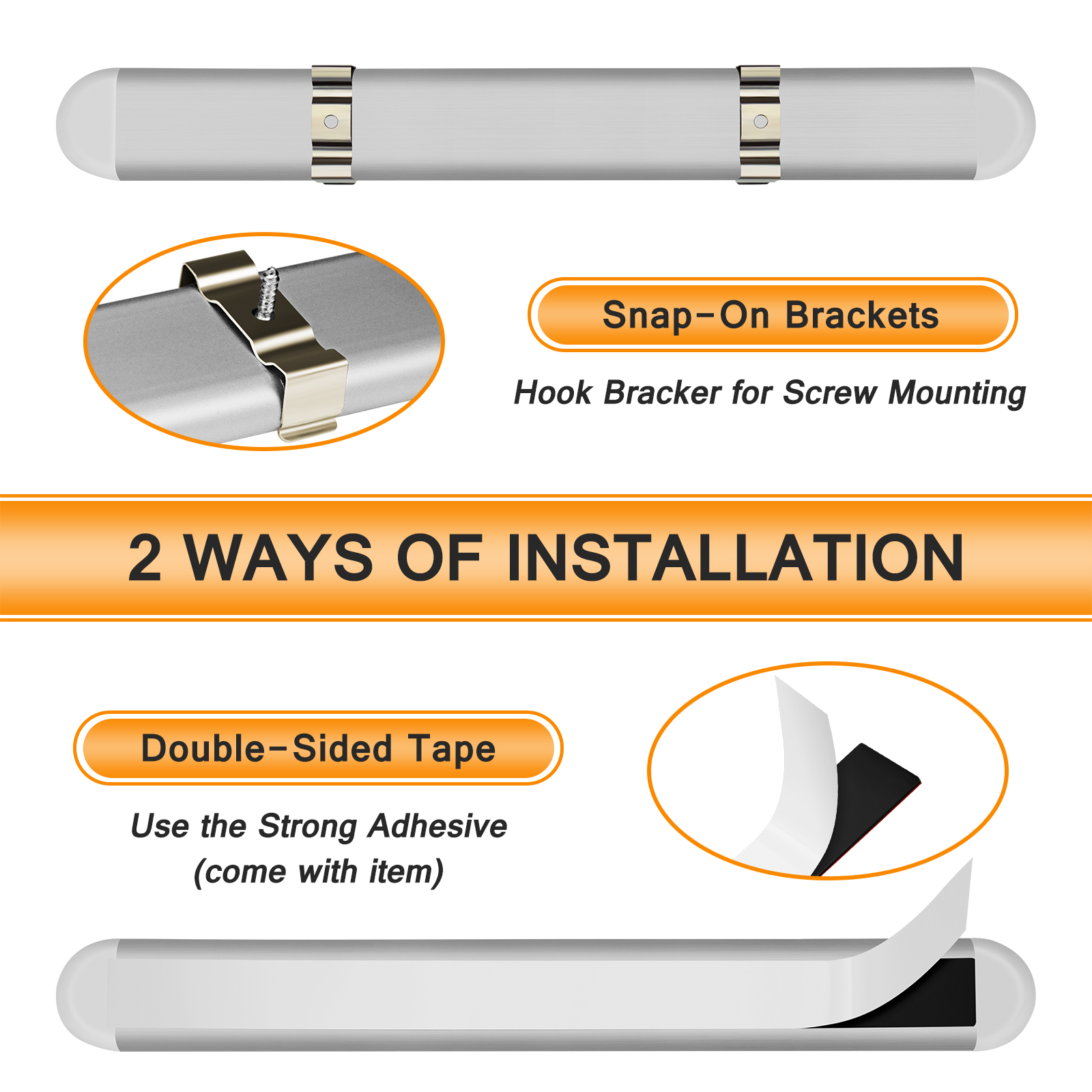 Snap-On Brackets

Hook Bracker for Screw Mounting

2 WAYS OF INSTALLATION

Double-Sided Tape

Use the Strong Adhesive (come with item)