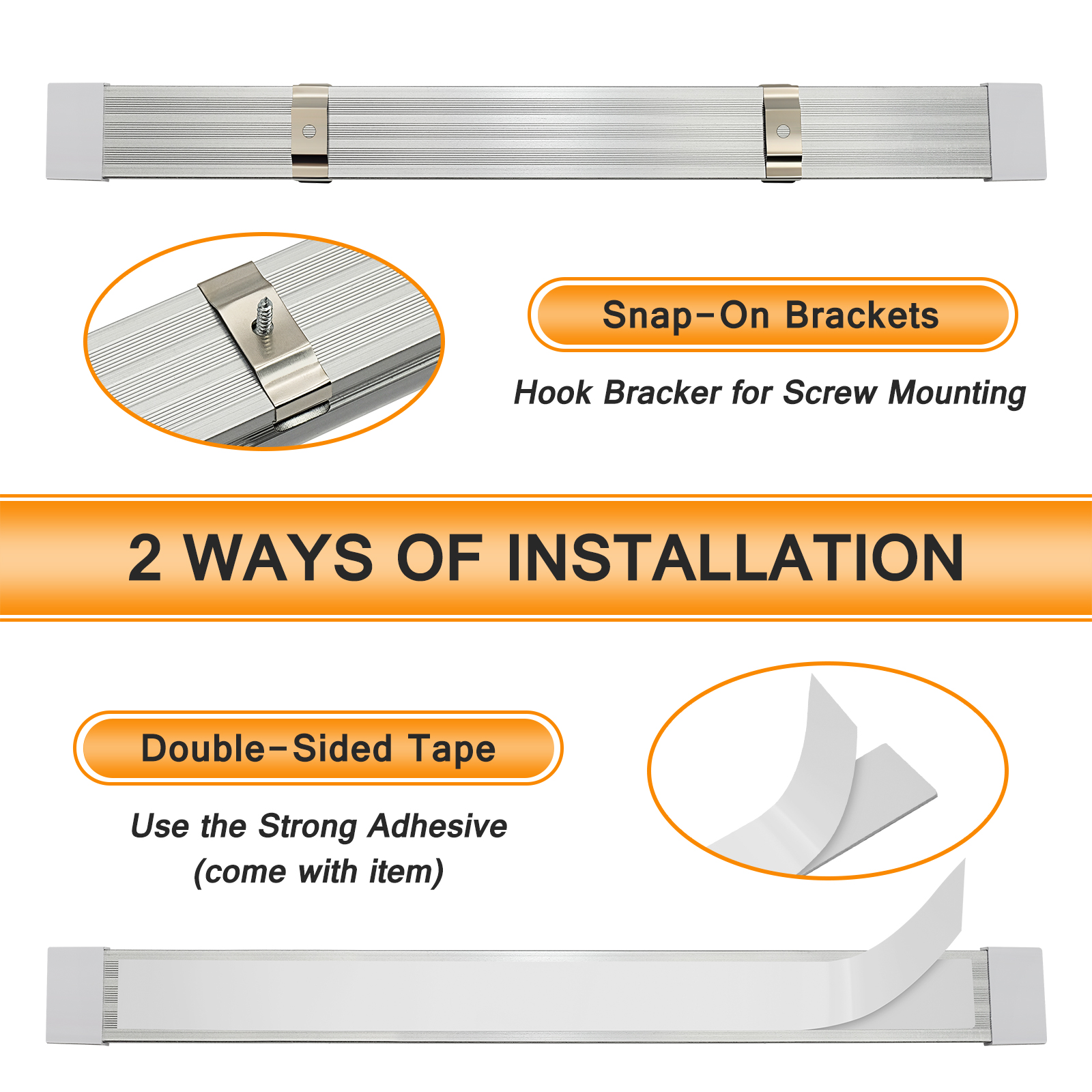 Snap-On Brackets

Hook Bracker for Screw Mounting

2 WAYS OF INSTALLATION

Double-Sided Tape

Use the Strong Adhesive
(come with item)