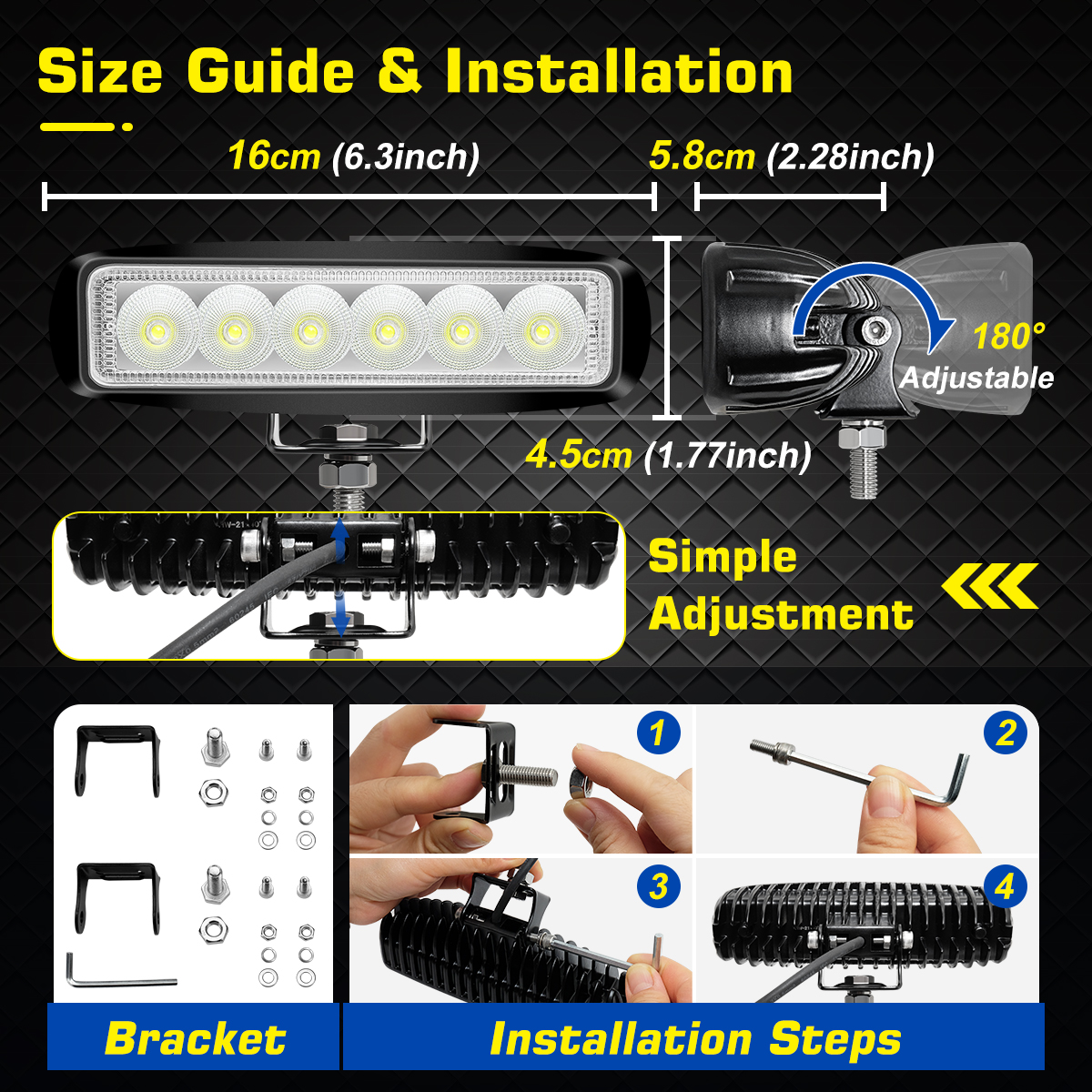 Size Guide & Installation

16cm (6.3inch)

5.8cm (2.28inch)

180° Adjustable

4.5cm (1.77inch)

Simple Adjustment

1

2

3

4

Bracket

Installation Steps