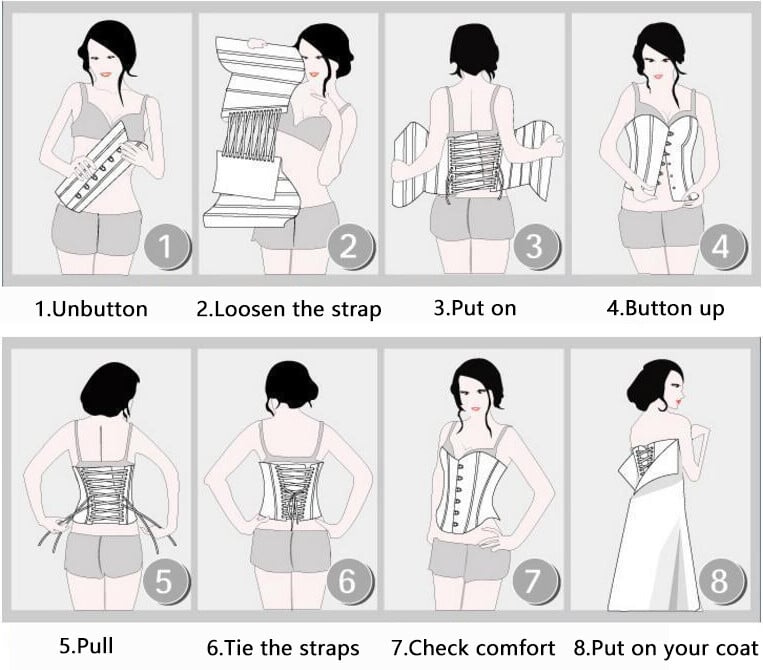 1

2

3

4

1.Unbutton

2.Loosen the strap

3.Put on

4.Button up

5

6

7

8

5.Pull

6.Tie the straps

7.Check comfort

8.Put on your coat