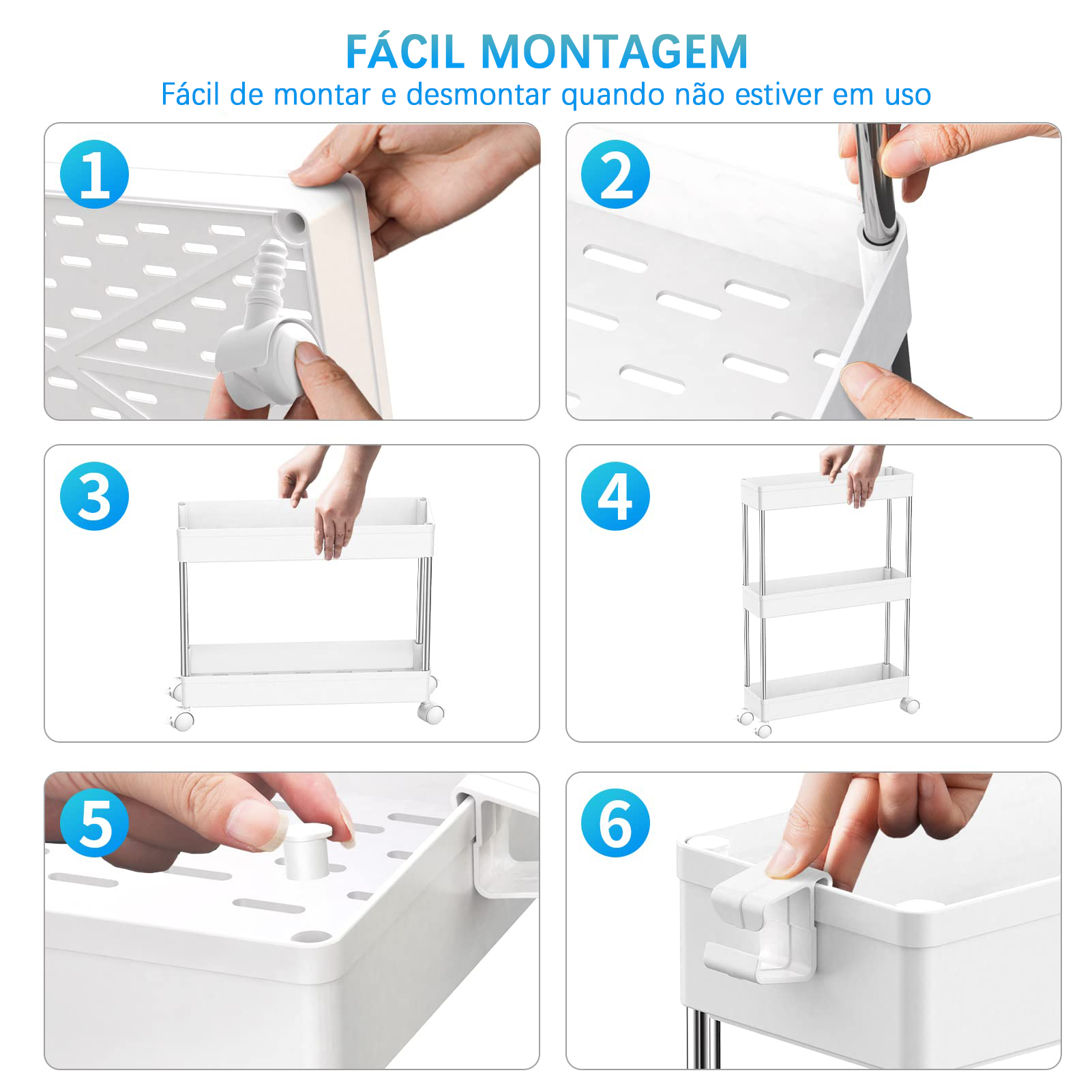 FÁCIL MONTAGEM
Fácil de montar e desmontar quando não estiver em uso

1

2

3

4

5

6