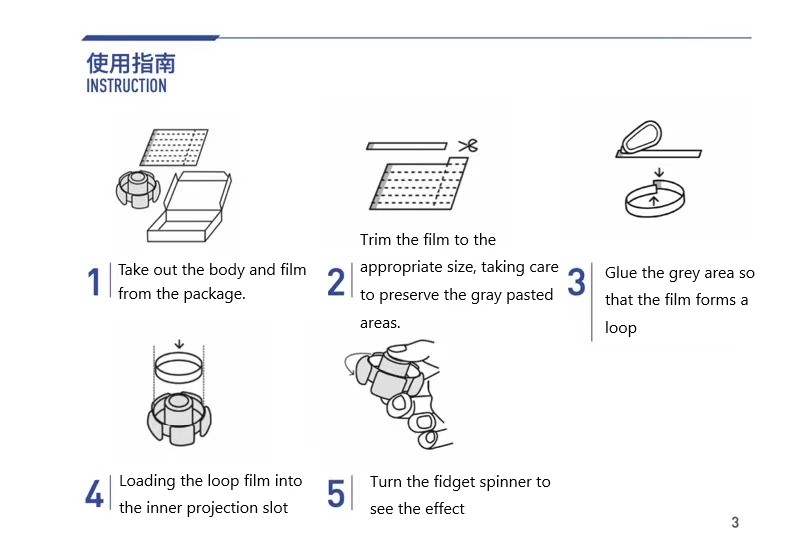 使用指南
INSTRUCTION

1 Take out the body and film from the package.

2 Trim the film to the appropriate size, taking care to preserve the gray pasted areas.

3 Glue the grey area so that the film forms a loop

4 Loading the loop film into the inner projection slot

5 Turn the fidget spinner to see the effect

3