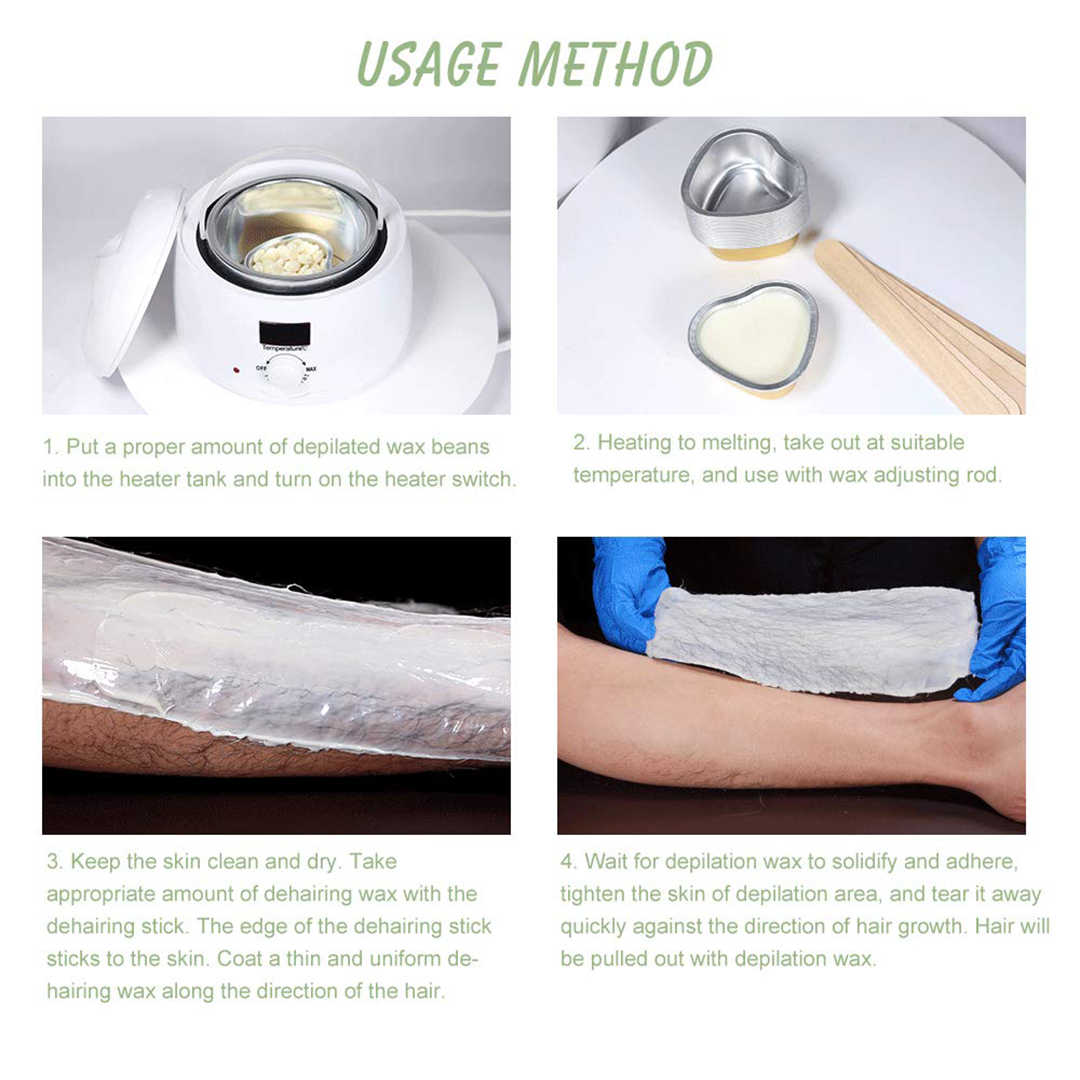 USAGE METHOD

Temperature℃
OFF
MAX

1. Put a proper amount of depilated wax beans into the heater tank and turn on the heater switch.

2. Heating to melting, take out at suitable temperature, and use with wax adjusting rod.

3. Keep the skin clean and dry. Take appropriate amount of dehairing wax with the dehairing stick. The edge of the dehairing stick sticks to the skin. Coat a thin and uniform dehairing wax along the direction of the hair.

4. Wait for depilation wax to solidify and adhere, tighten the skin of depilation area, and tear it away quickly against the direction of hair growth. Hair will be pulled out with depilation wax.