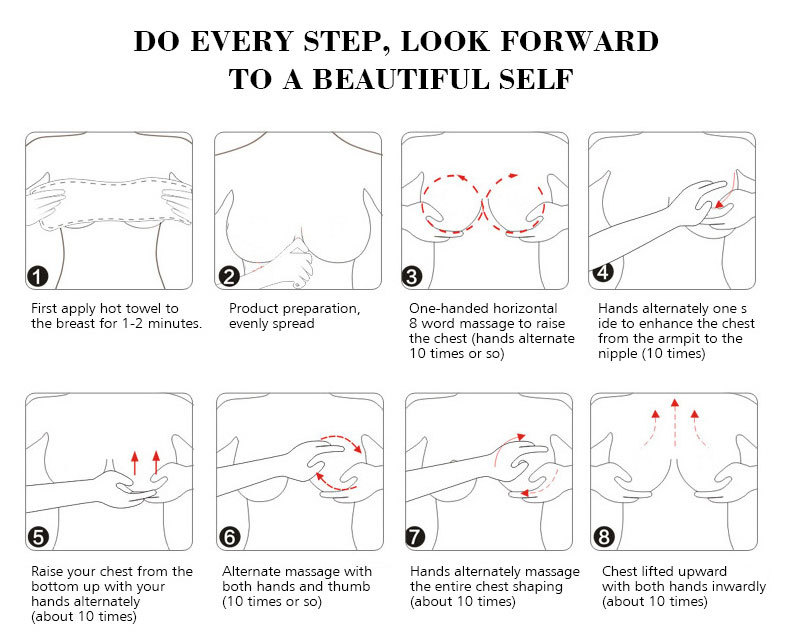 DO EVERY STEP, LOOK FORWARD TO A BEAUTIFUL SELF

1

First apply hot towel to the breast for 1-2 minutes.

2

Product preparation, evenly spread

3

One-handed horizontal 8 word massage to raise the chest (hands alternate 10 times or so)

4

Hands alternately one s ide to enhance the chest from the armpit to the nipple (10 times)

5

Raise your chest from the bottom up with your hands alternately (about 10 times)

6

Alternate massage with both hands and thumb (10 times or so)

7

Hands alternately massage the entire chest shaping (about 10 times)

8

Chest lifted upward with both hands inwardly (about 10 times)