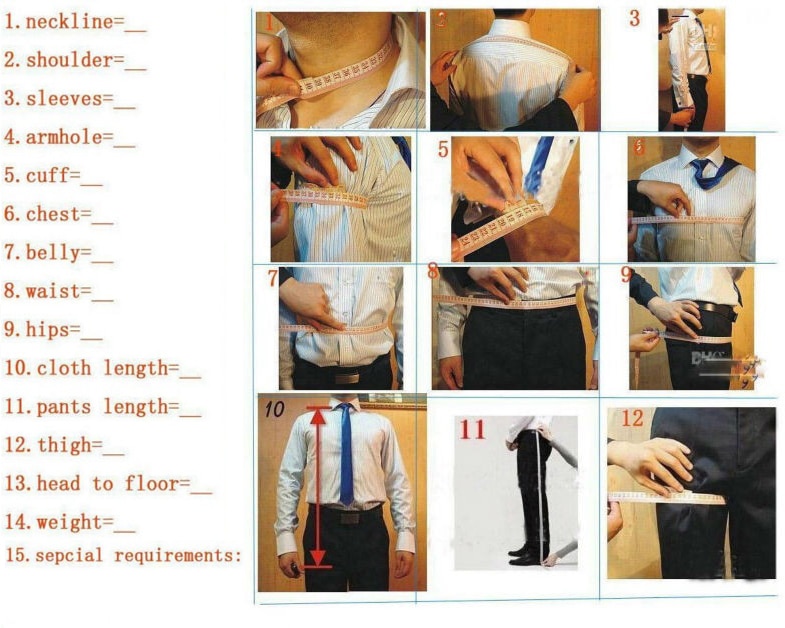 1. neckline=__
2. shoulder=__
3. sleeves=__
4. armhole=__
5. cuff=__
6. chest=__
7. belly=__
8. waist=__
9. hips=__
10. cloth length=__
11. pants length=__
12. thigh=__
13. head to floor=__
14. weight=__
15. sepcial requirements:

1
2
3
4
5
6
7
8
9
10
11
12