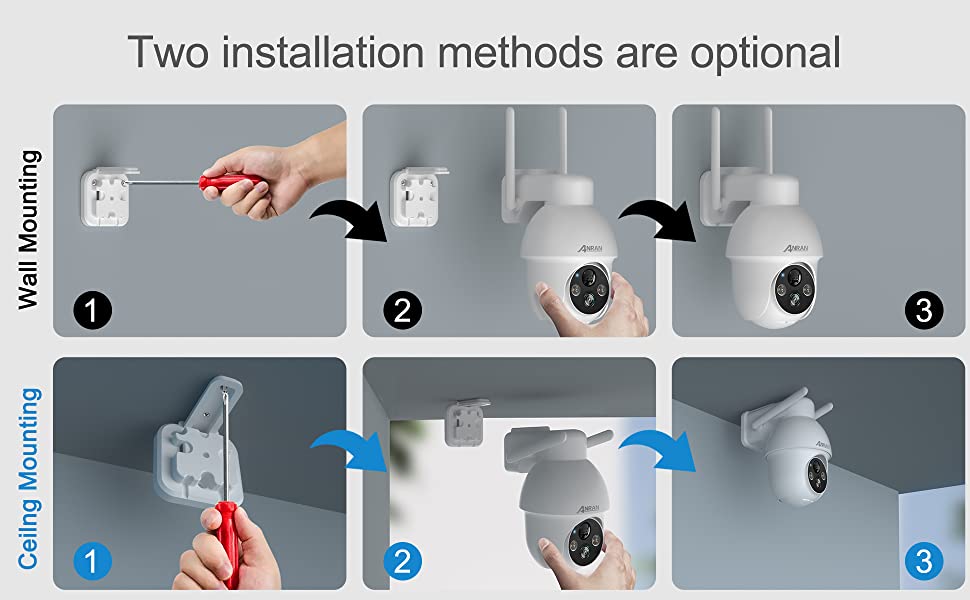 Two installation methods are optional

Wall Mounting

1

2

ANRAN

3

ANRAN

Ceilng Mounting

1

2

ANRAN

3

ANRAN