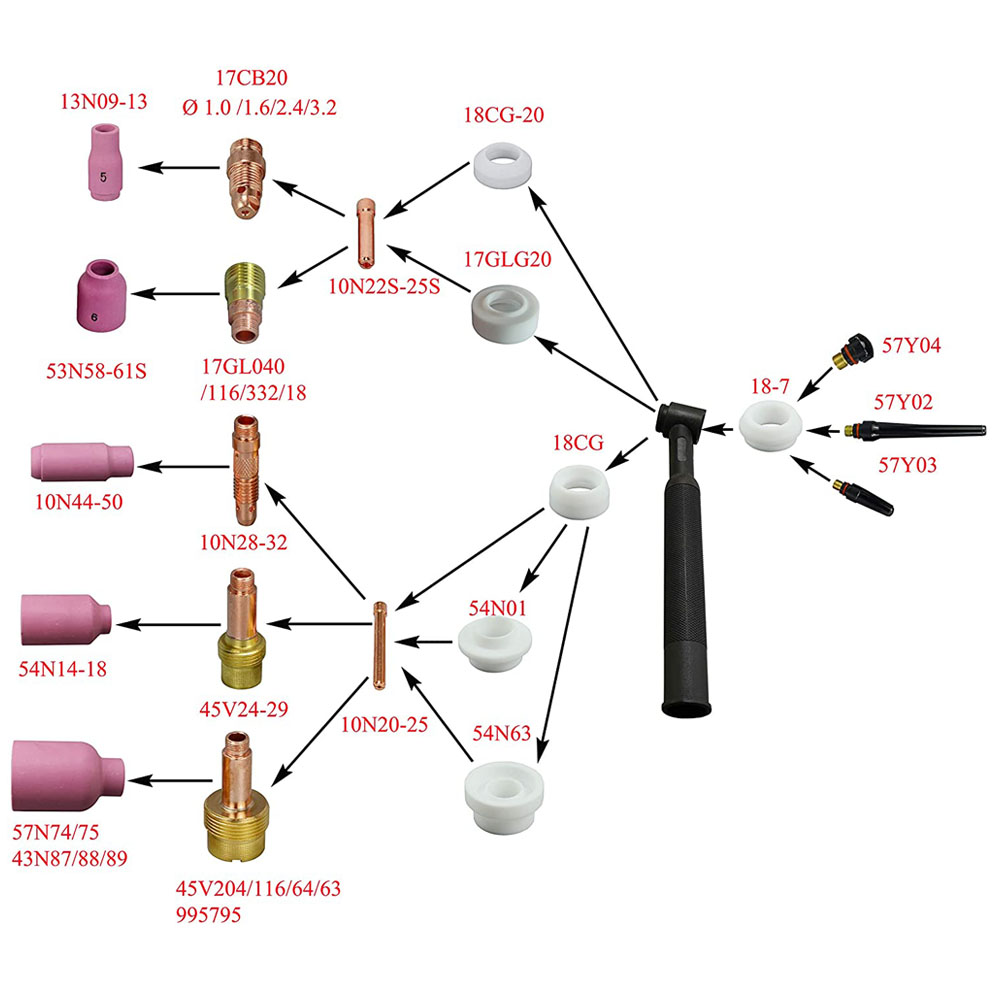 13N09-13

5

17CB20
Ø 1.0 /1.6/2.4/3.2

18CG-20

10N22S-25S

17GLG20

6

53N58-61S

17GL040
/116/332/18

57Y04

18-7

57Y02

57Y03

18CG

10N44-50

10N28-32

54N01

54N14-18

45V24-29

10N20-25

54N63

57N74/75
43N87/88/89

45V204/116/64/63
995795