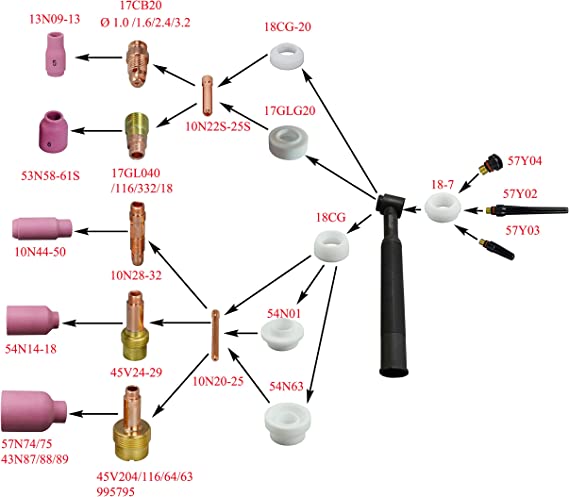 13N09-13

17CB20
Ø 1.0 /1.6/2.4/3.2

18CG-20

10N22S-25S

17GLG20

53N58-61S

17GL040
/116/332/18

57Y04

18-7

57Y02

57Y03

18CG

10N44-50

10N28-32

54N01

54N14-18

45V24-29

10N20-25

54N63

57N74/75
43N87/88/89

45V204/116/64/63
995795