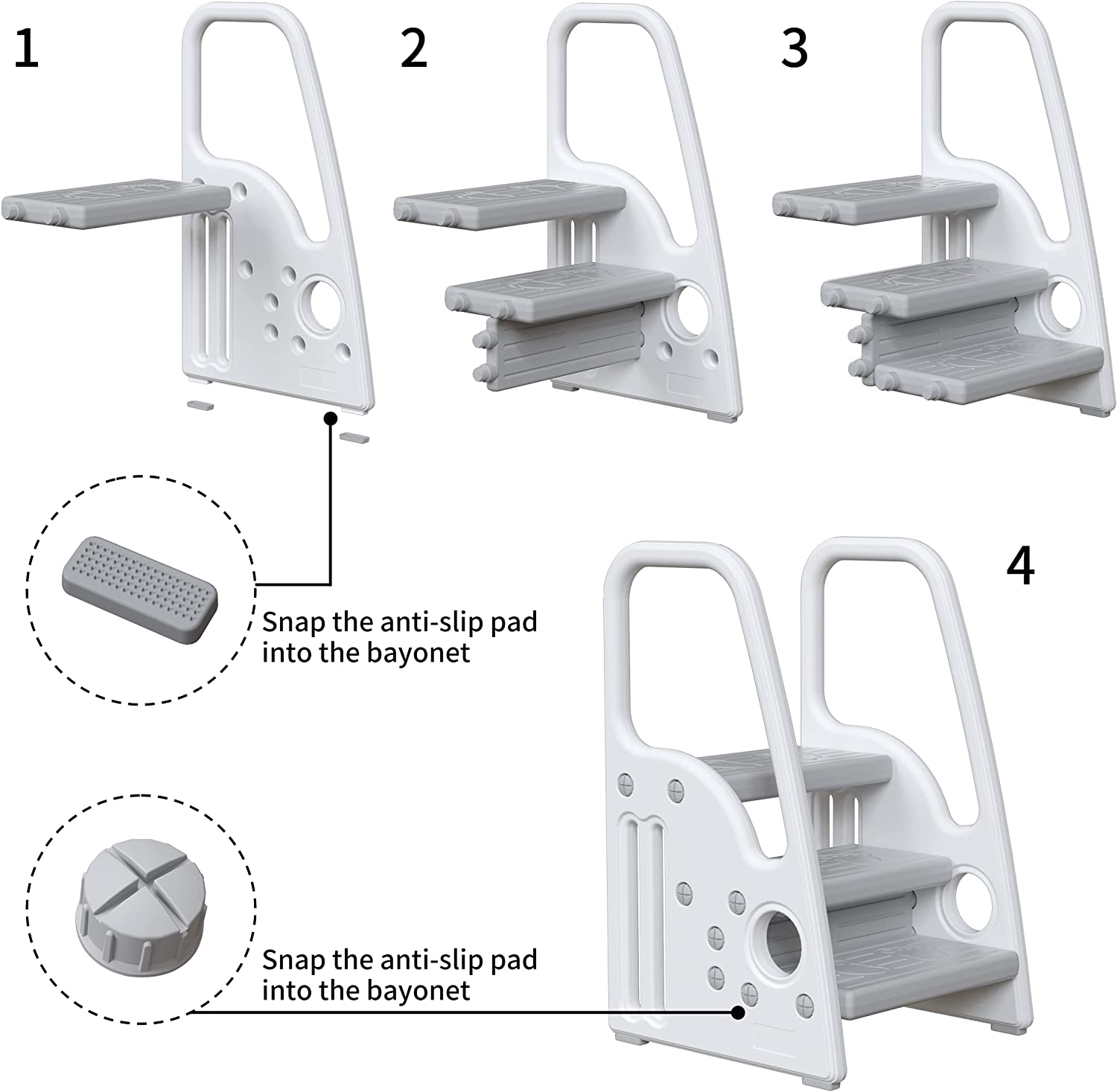 1

2

3

Snap the anti-slip pad into the bayonet

4

Snap the anti-slip pad into the bayonet