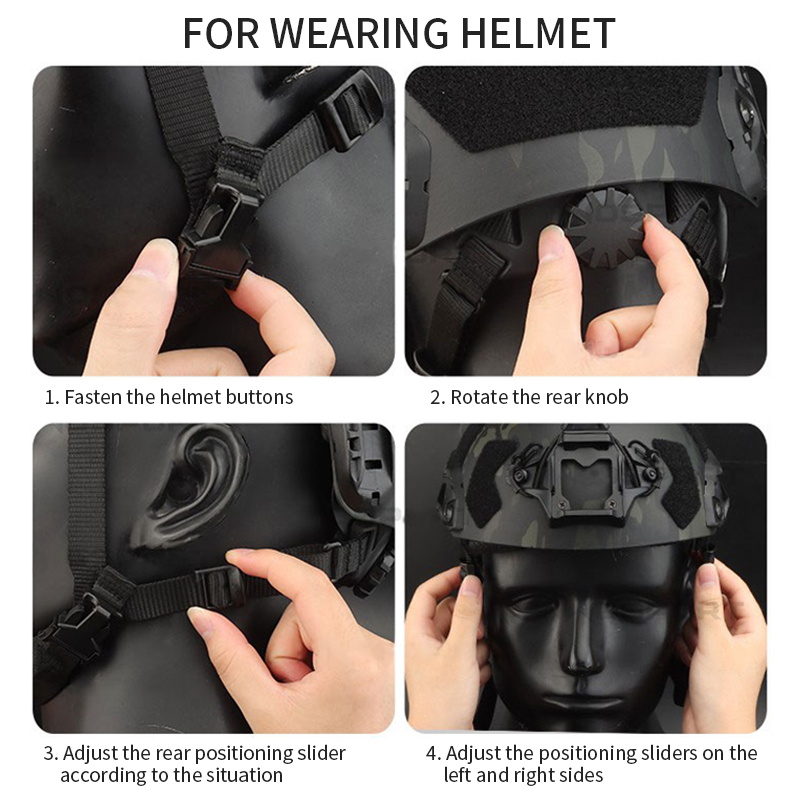 FOR WEARING HELMET

1. Fasten the helmet buttons

2. Rotate the rear knob

3. Adjust the rear positioning slider according to the situation

4. Adjust the positioning sliders on the left and right sides