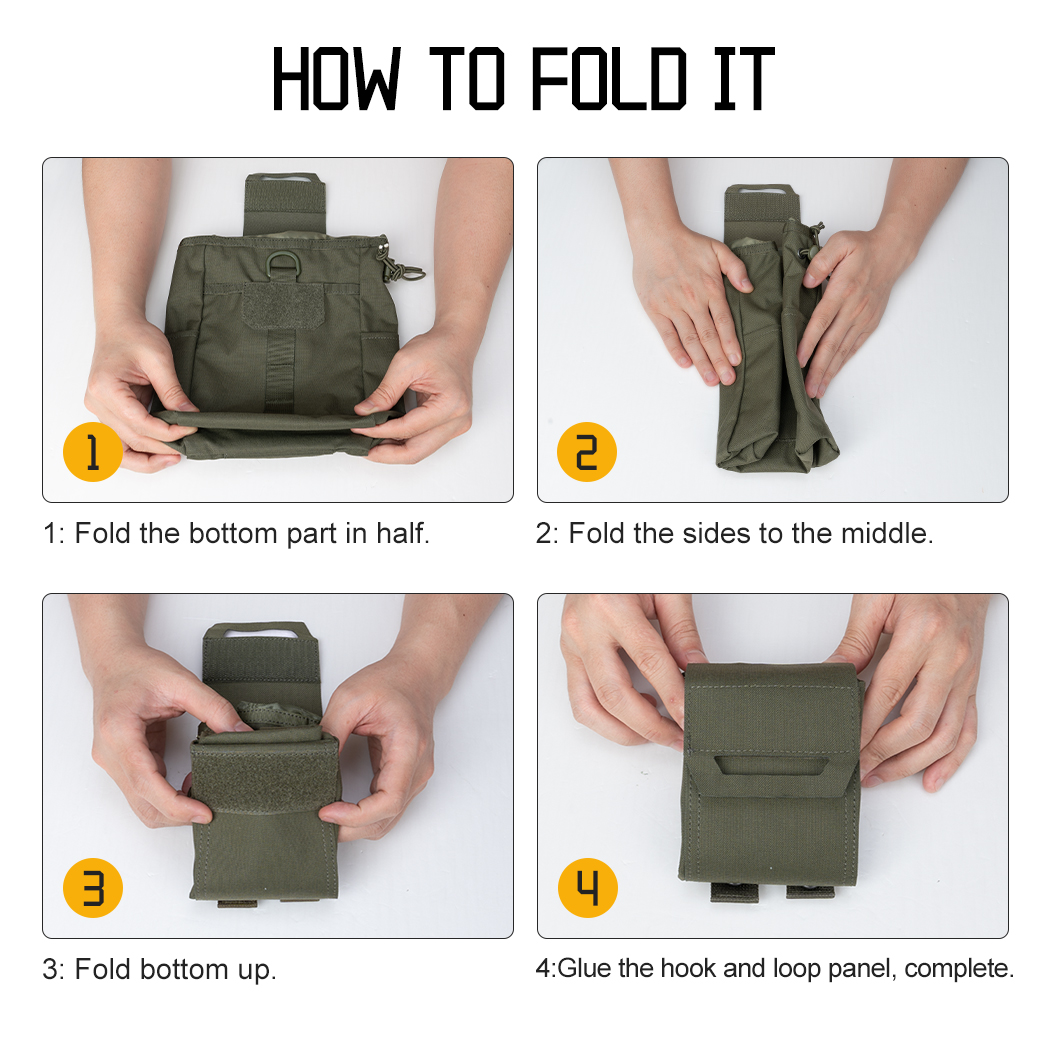 HOW TO FOLD IT

1

1: Fold the bottom part in half.

2

2: Fold the sides to the middle.

3

3: Fold bottom up.

4

4:Glue the hook and loop panel, complete.