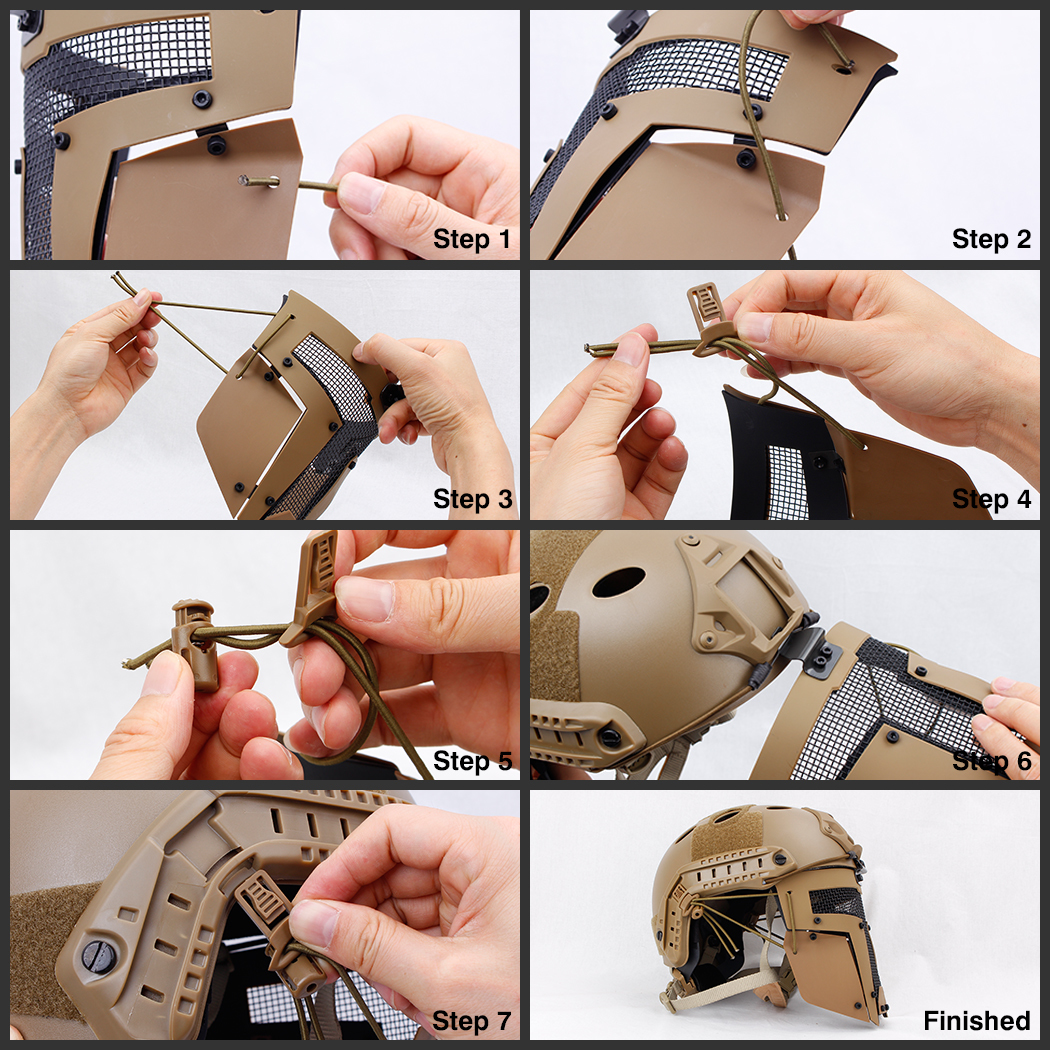 Step 1

Step 2

Step 3

Step 4

Step 5

Step 6

Step 7

Finished