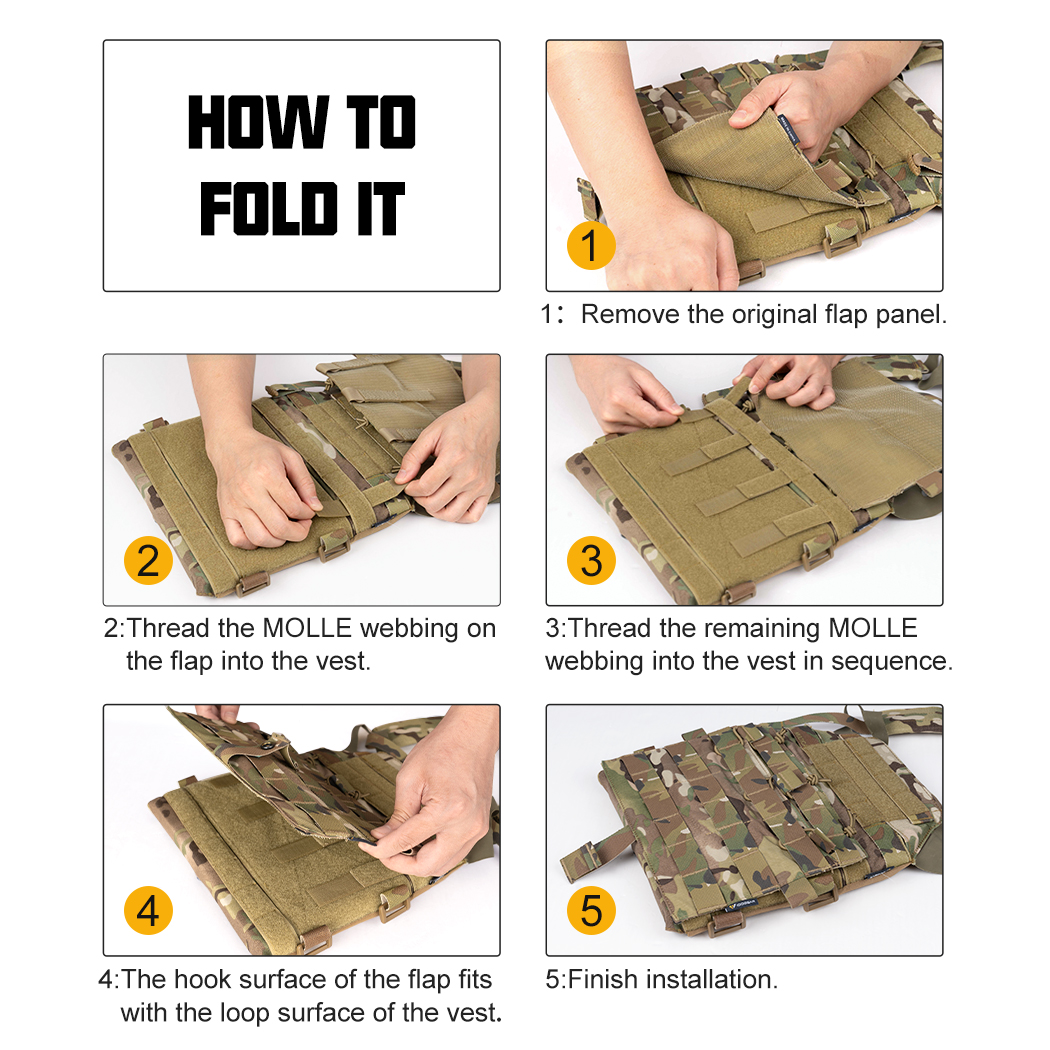 HOW TO FOLD IT

1

1: Remove the original flap panel.

2

2:Thread the MOLLE webbing on the flap into the vest.

3

3:Thread the remaining MOLLE webbing into the vest in sequence.

4

4:The hook surface of the flap fits with the loop surface of the vest.

5

5:Finish installation.