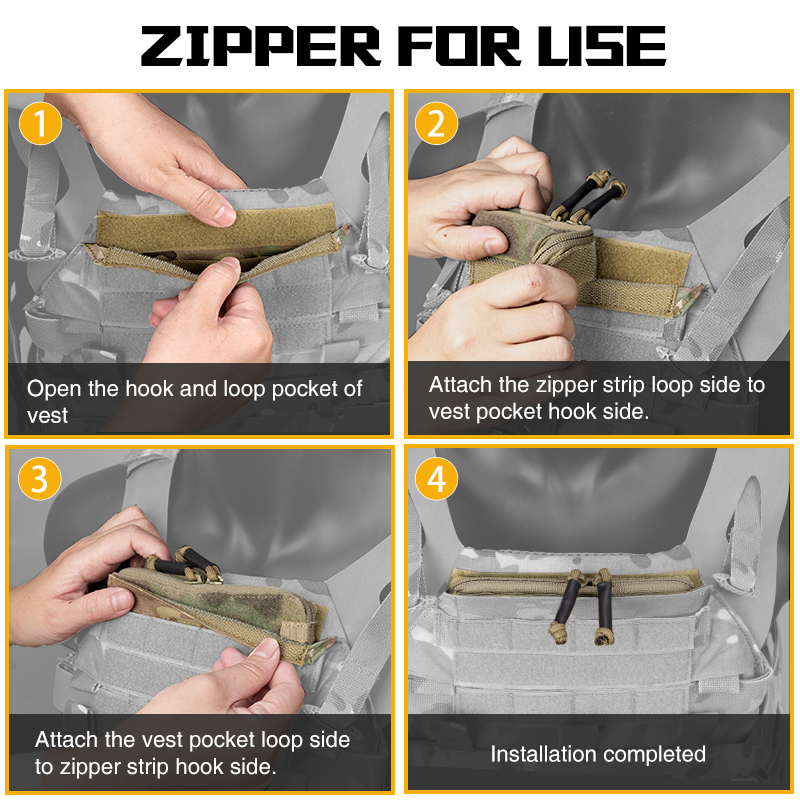 ZIPPER FOR USE

1

Open the hook and loop pocket of vest

2

Attach the zipper strip loop side to vest pocket hook side.

3

Attach the vest pocket loop side to zipper strip hook side.

4

Installation completed