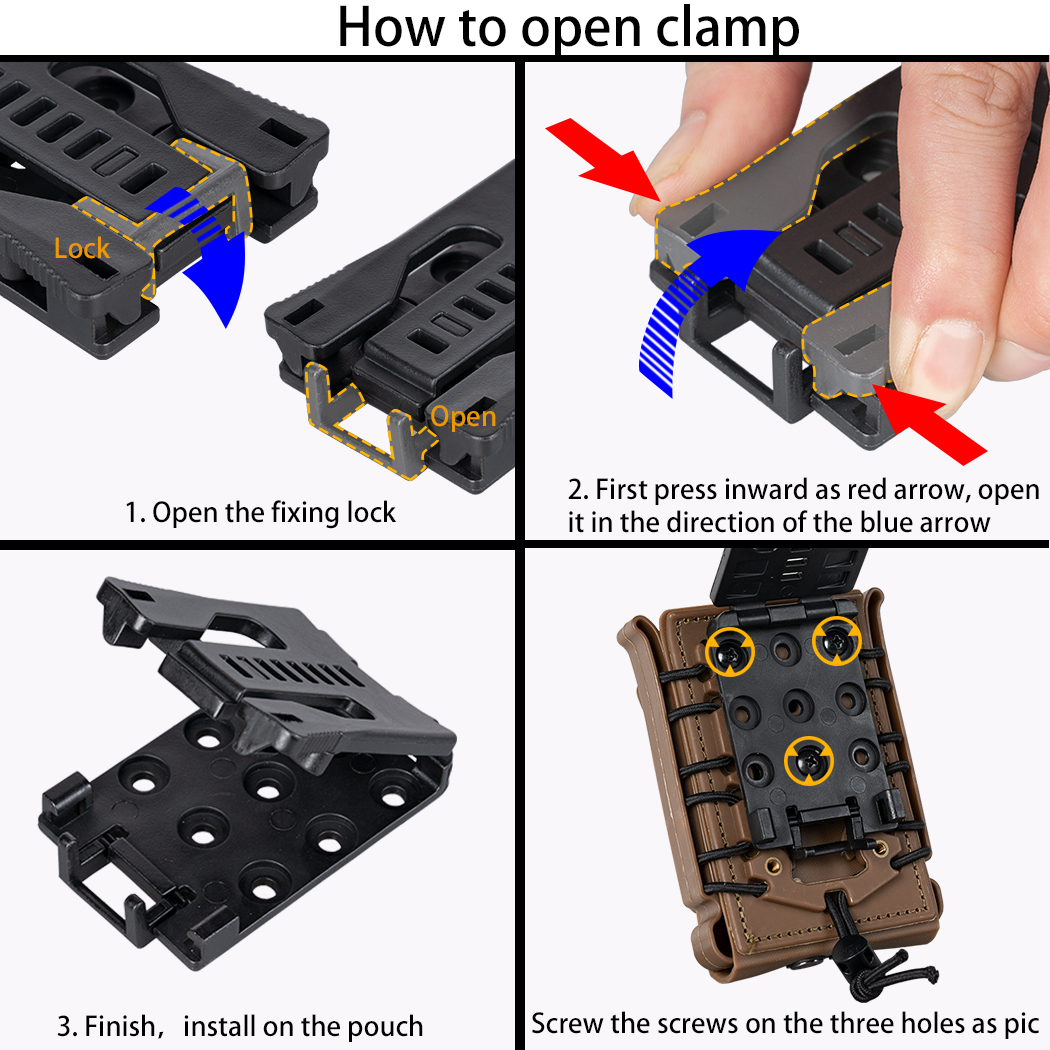 How to open clamp

Lock

Open

1. Open the fixing lock

2. First press inward as red arrow, open it in the direction of the blue arrow

3. Finish, install on the pouch

Screw the screws on the three holes as pic