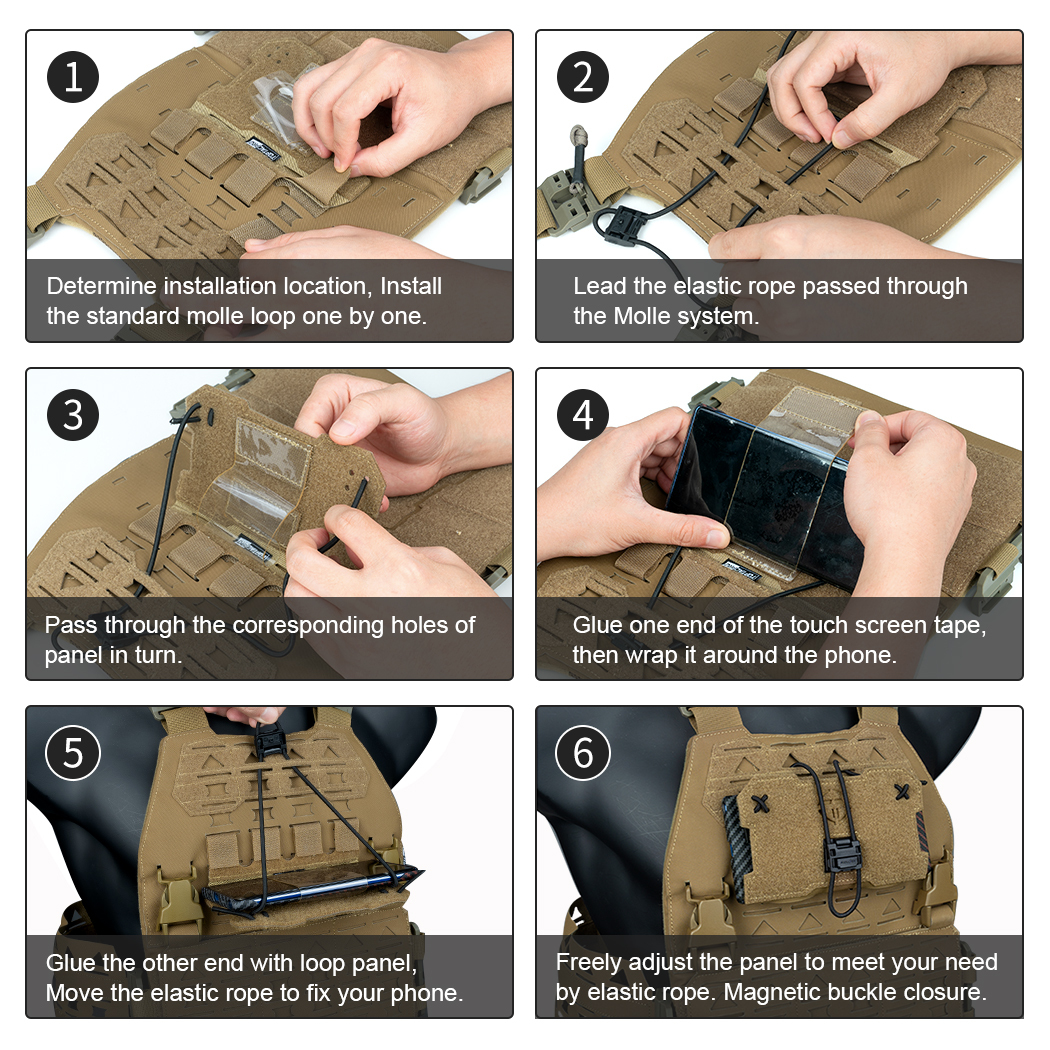 1

Determine installation location, Install the standard molle loop one by one.

2

Lead the elastic rope passed through the Molle system.

3

Pass through the corresponding holes of panel in turn.

4

Glue one end of the touch screen tape, then wrap it around the phone.

5

Glue the other end with loop panel, Move the elastic rope to fix your phone.

6

Freely adjust the panel to meet your need by elastic rope. Magnetic buckle closure.