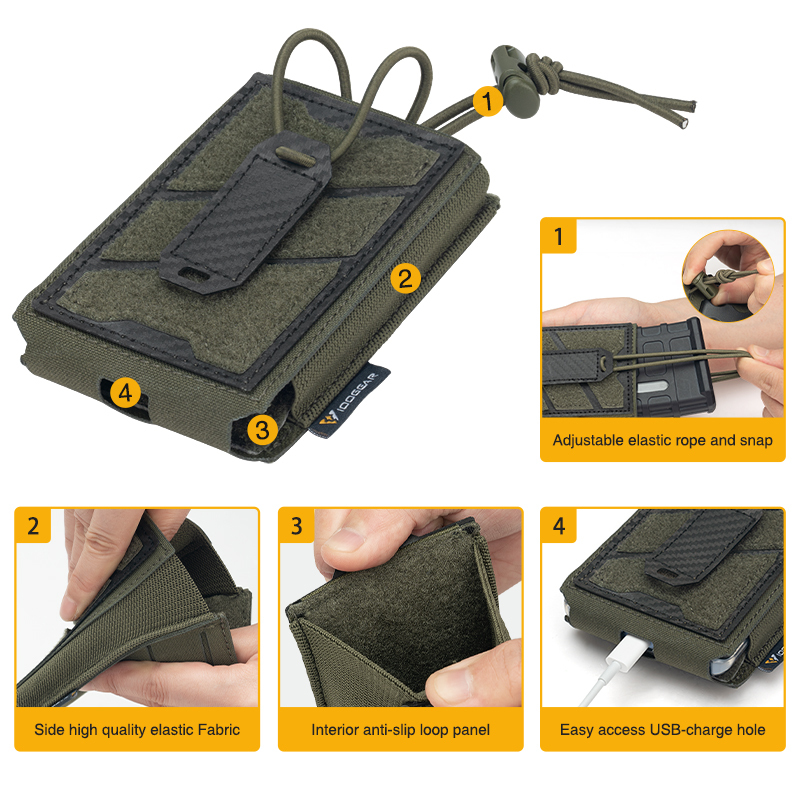 1

2

4

3

IDOGEAR

1

Adjustable elastic rope and snap

2

Side high quality elastic Fabric

3

Interior anti-slip loop panel

4

Easy access USB-charge hole