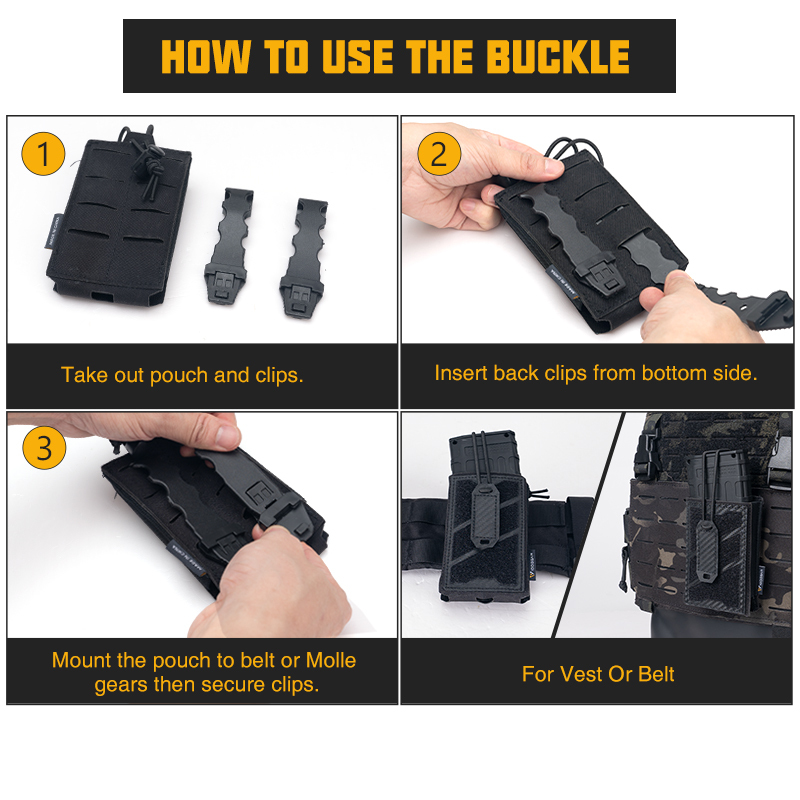 HOW TO USE THE BUCKLE

1

Take out pouch and clips.

2

Insert back clips from bottom side.

3

Mount the pouch to belt or Molle gears then secure clips.

For Vest Or Belt