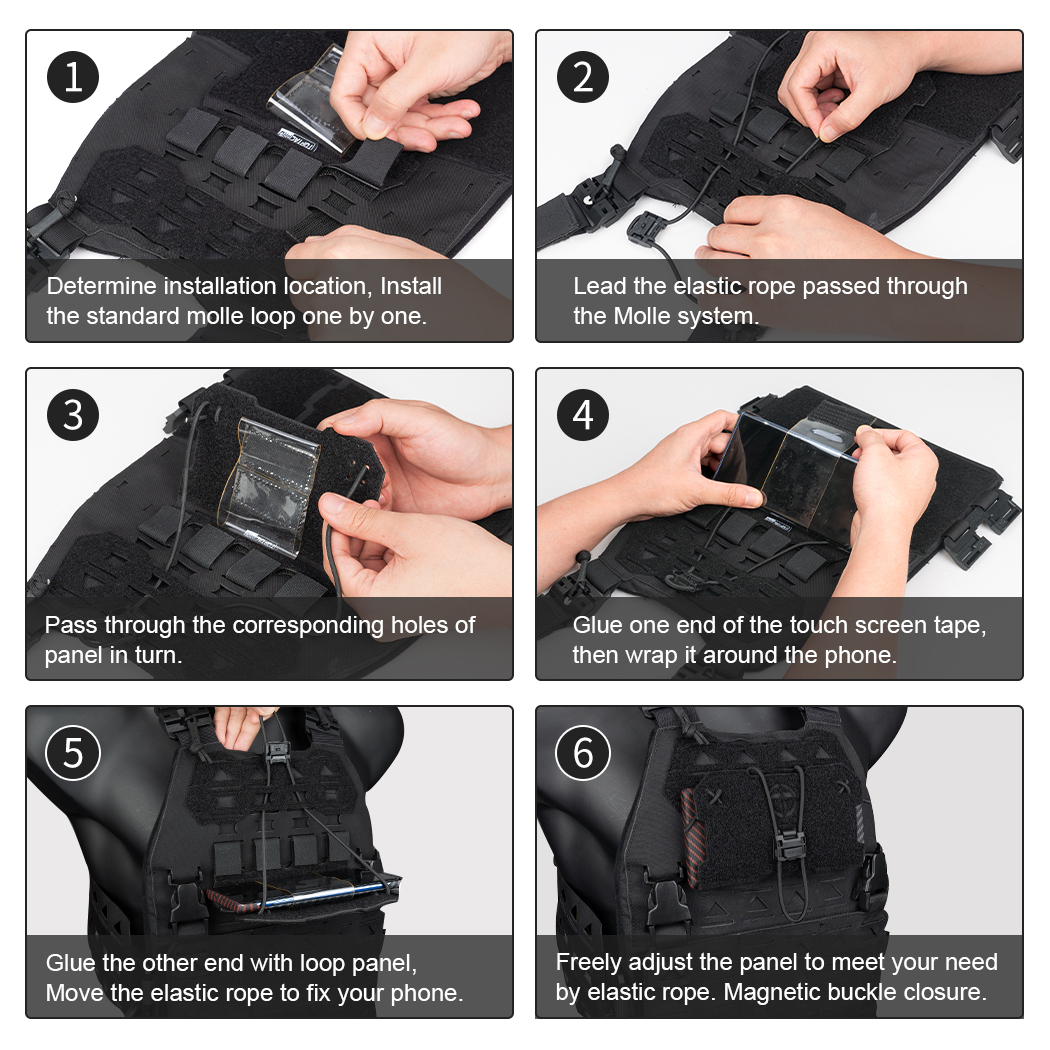 1

Determine installation location, Install the standard molle loop one by one.

2

Lead the elastic rope passed through the Molle system.

3

Pass through the corresponding holes of panel in turn.

4

Glue one end of the touch screen tape, then wrap it around the phone.

5

Glue the other end with loop panel, Move the elastic rope to fix your phone.

6

Freely adjust the panel to meet your need by elastic rope. Magnetic buckle closure.