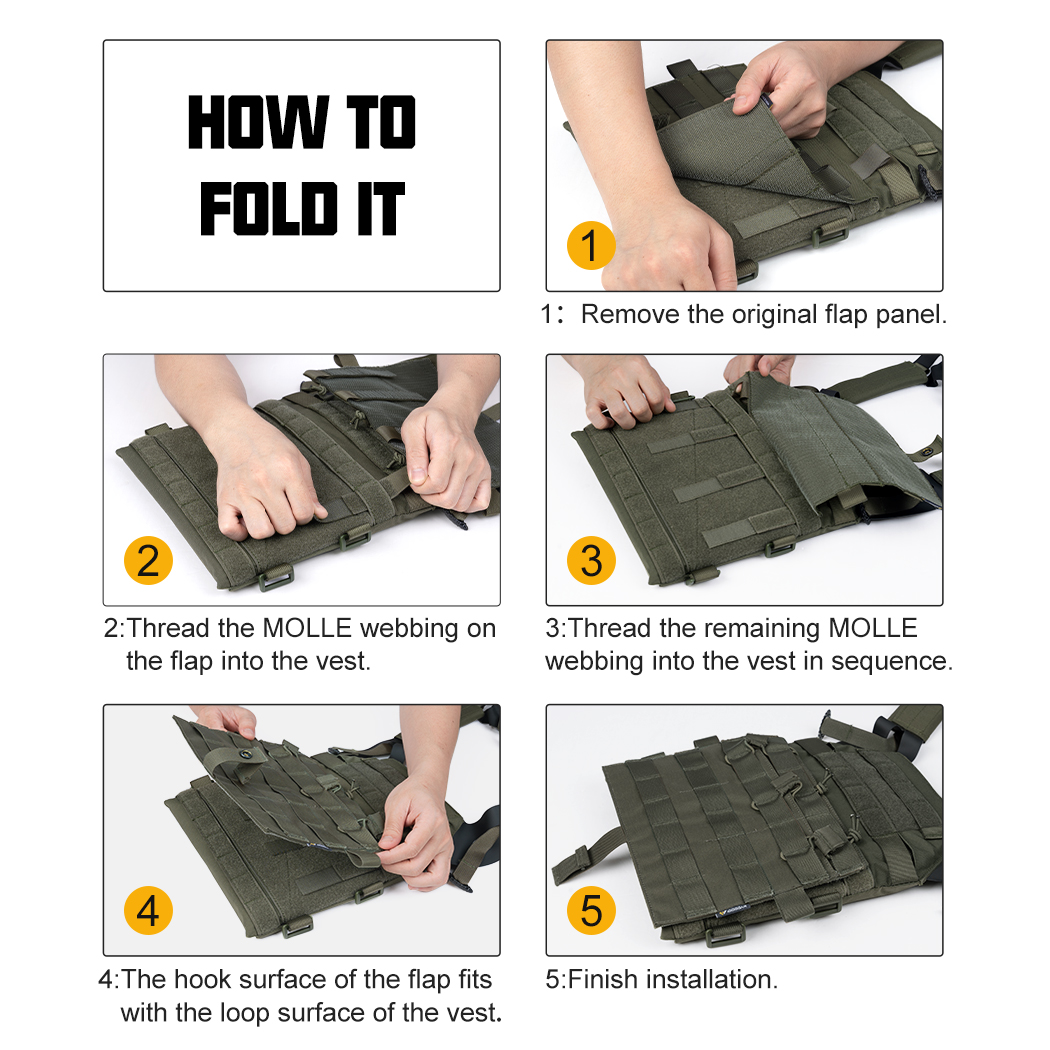 HOW TO FOLD IT

1

1: Remove the original flap panel.

2

2:Thread the MOLLE webbing on the flap into the vest.

3

3:Thread the remaining MOLLE webbing into the vest in sequence.

4

4:The hook surface of the flap fits with the loop surface of the vest.

5

5:Finish installation.