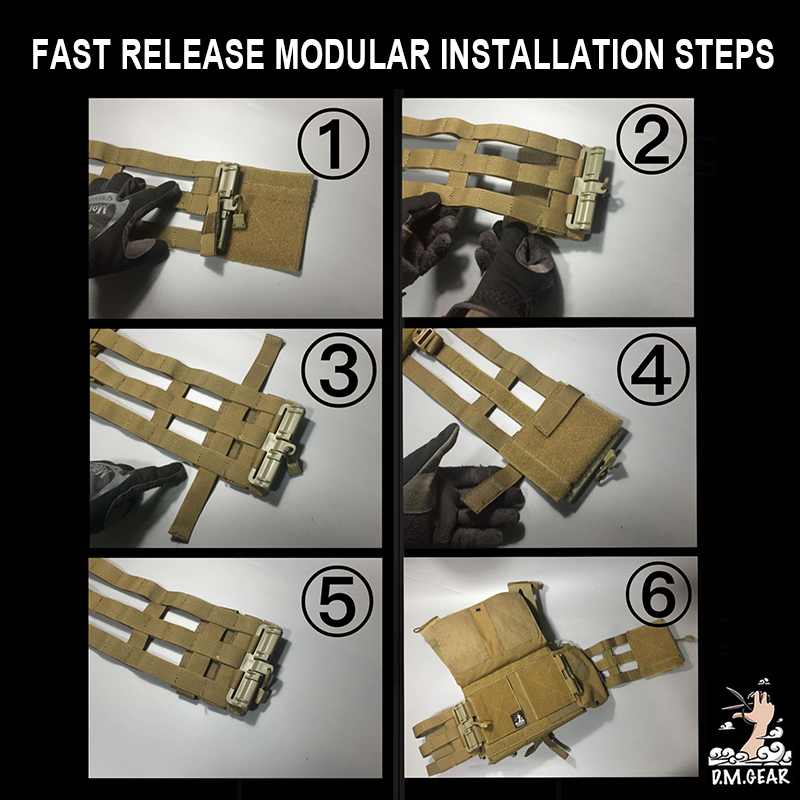 FAST RELEASE MODULAR INSTALLATION STEPS

①

②

③

④

⑤

⑥

D.M.GEAR