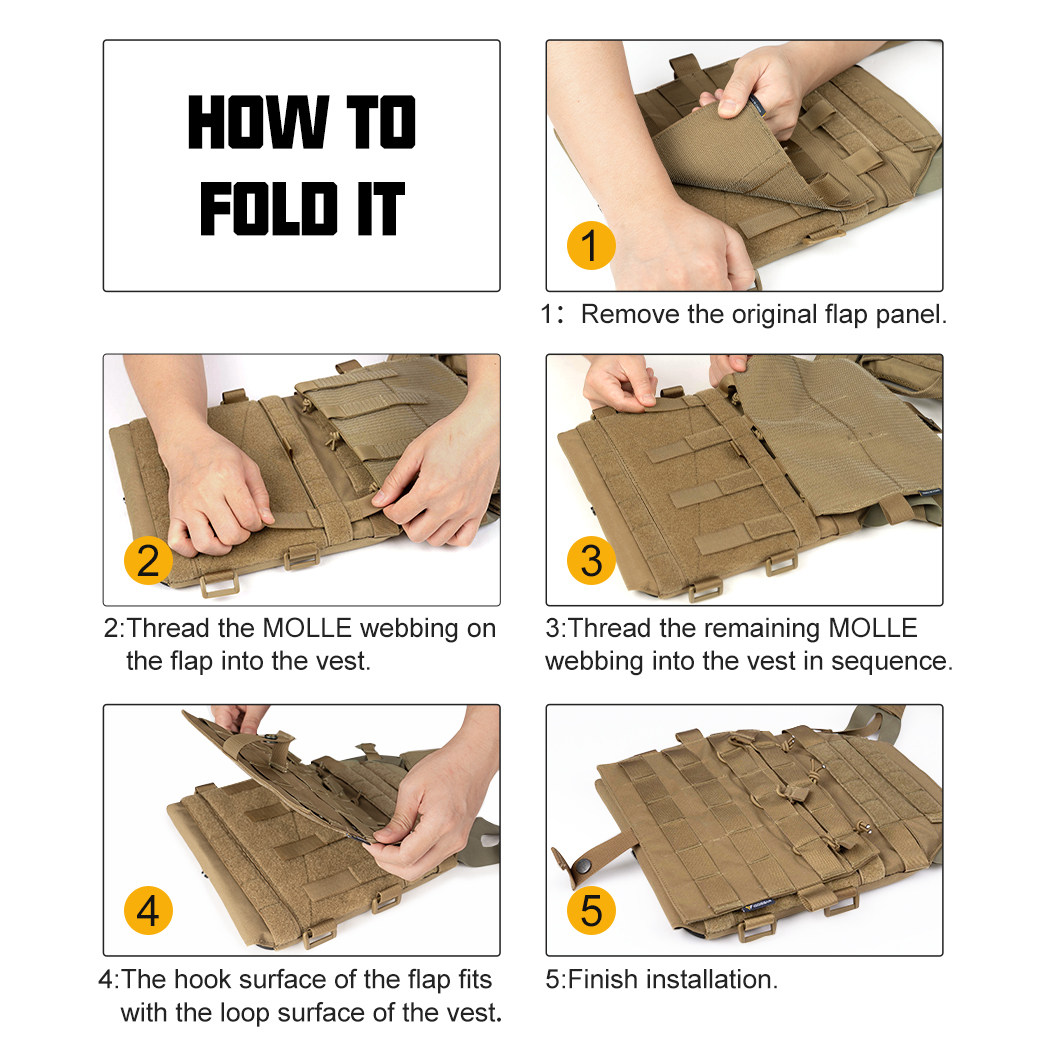 HOW TO FOLD IT

1

1: Remove the original flap panel.

2

2:Thread the MOLLE webbing on the flap into the vest.

3

3:Thread the remaining MOLLE webbing into the vest in sequence.

4

4:The hook surface of the flap fits with the loop surface of the vest.

5

5:Finish installation.