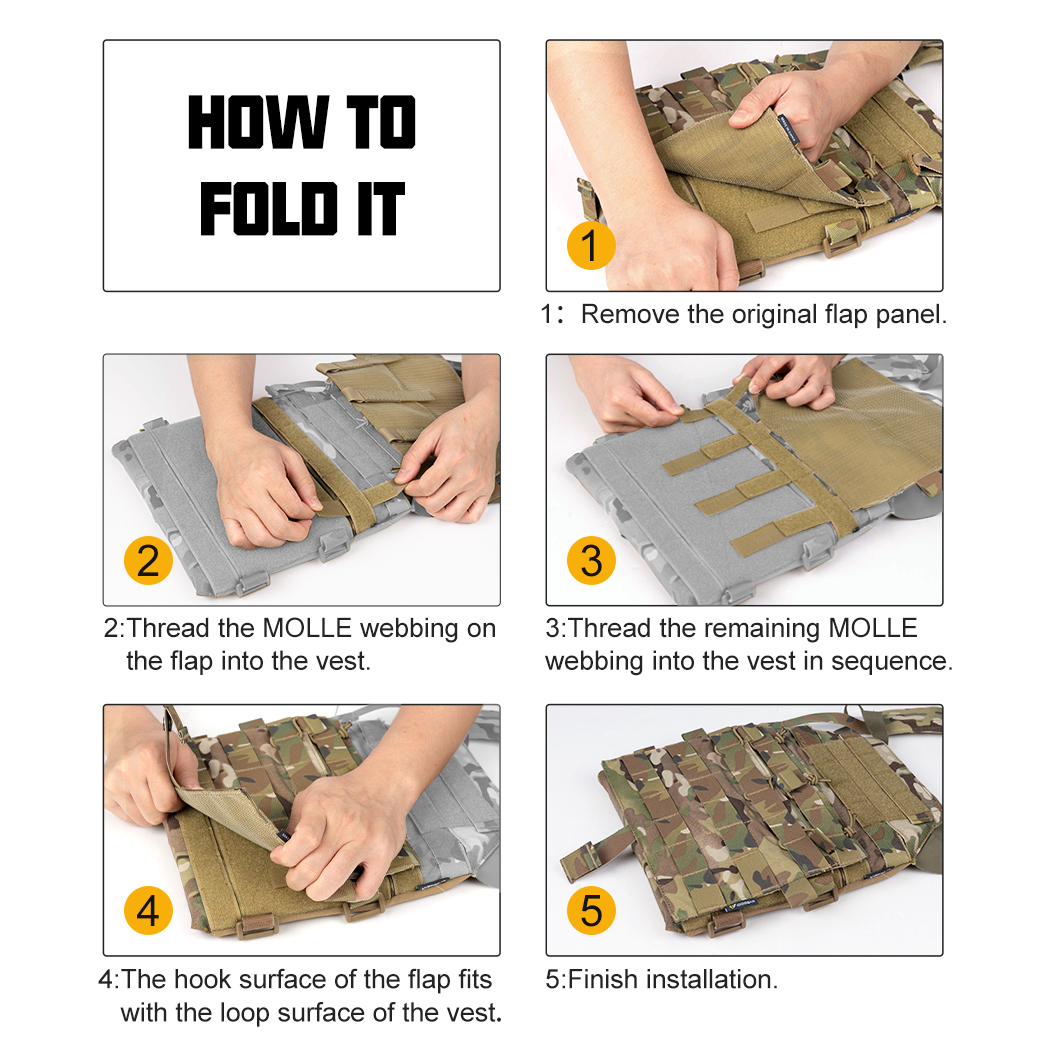 HOW TO FOLD IT

1

1: Remove the original flap panel.

2

2:Thread the MOLLE webbing on the flap into the vest.

3

3:Thread the remaining MOLLE webbing into the vest in sequence.

4

4:The hook surface of the flap fits with the loop surface of the vest.

5

5:Finish installation.