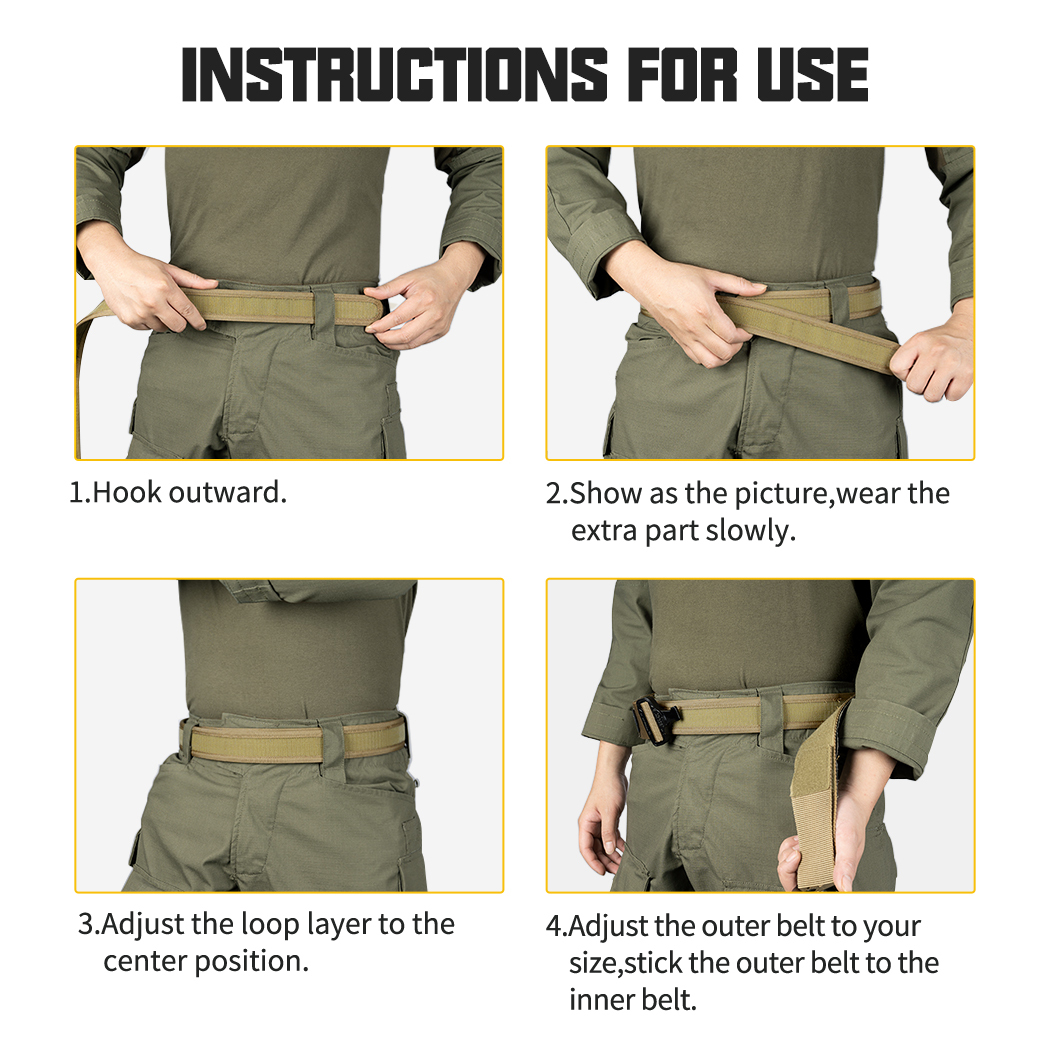 INSTRUCTIONS FOR USE

1.Hook outward.

2.Show as the picture,wear the extra part slowly.

3.Adjust the loop layer to the center position.

4.Adjust the outer belt to your size,stick the outer belt to the inner belt.