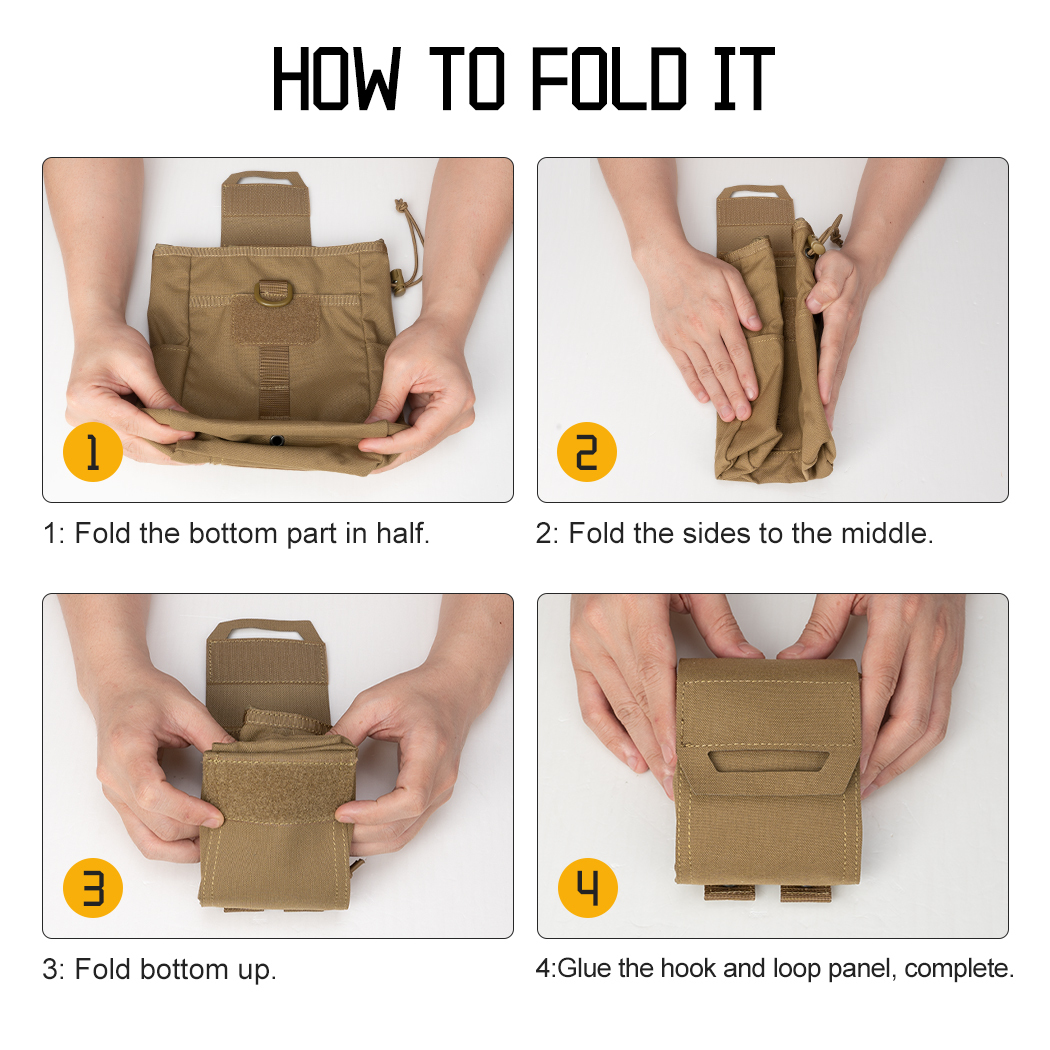 HOW TO FOLD IT

1

1: Fold the bottom part in half.

2

2: Fold the sides to the middle.

3

3: Fold bottom up.

4

4:Glue the hook and loop panel, complete.