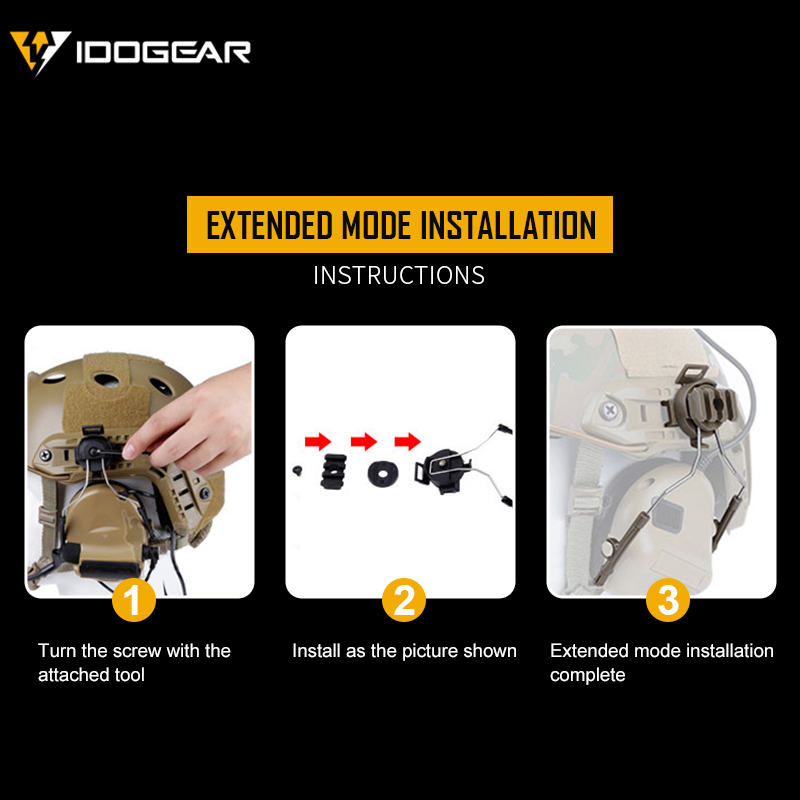 IDOGEAR

EXTENDED MODE INSTALLATION

INSTRUCTIONS

1

Turn the screw with the attached tool

2

Install as the picture shown

3

Extended mode installation complete